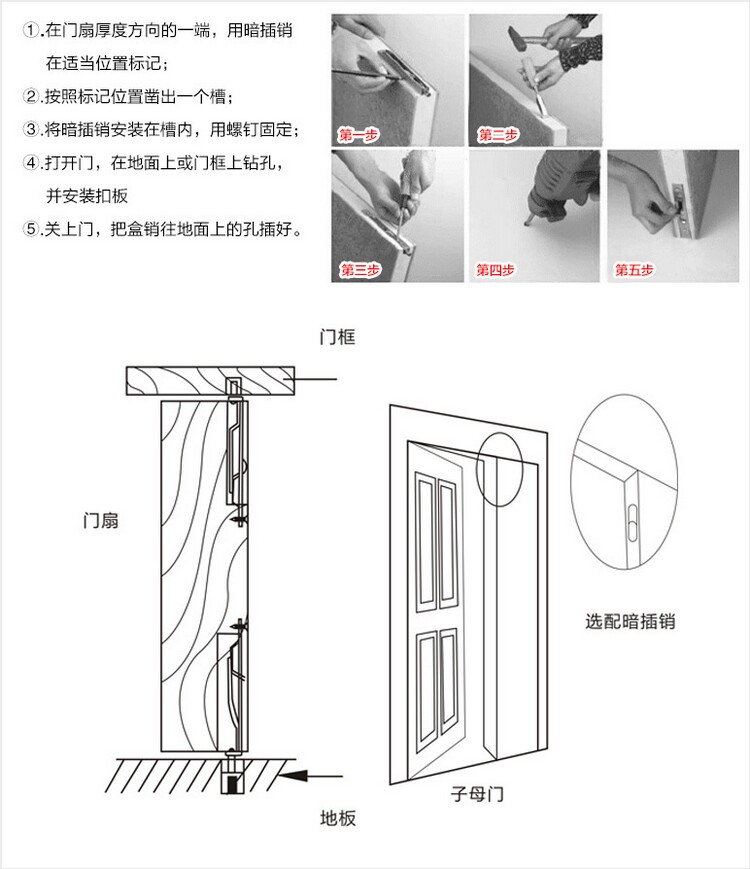 ①.在门扇厚度方向的一端，用暗插销在适当位置标记；

②.按照标记位置凿出一个槽；

③.将暗插销安装在槽内，用螺钉固定；

④.打开门，在地面上或门框上钻孔，并安装扣板

⑤.关上门，把盒销往地面上的孔插好。

第一步

第二步

第三步

第四步

第五步

门框

门扇

地板

子母门

选配暗插销