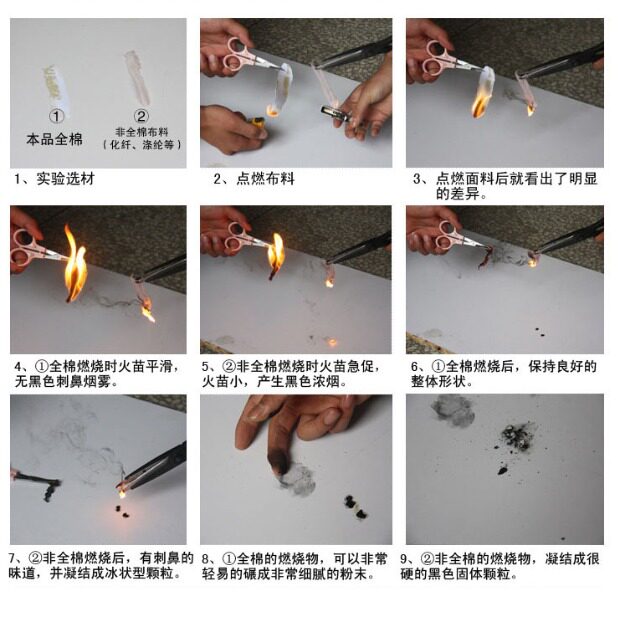 ①
本品全棉

②
非全棉布料
（化纤、涤纶等）

1、实验选材

2、点燃布料

3、点燃面料后就看出了明显的差异。

4、①全棉燃烧时火苗平滑，无黑色刺鼻烟雾。

5、②非全棉燃烧时火苗急促，火苗小，产生黑色浓烟。

6、①全棉燃烧后，保持良好的整体形状。

7、②非全棉燃烧后，有刺鼻的味道，并凝结成冰状型颗粒。

8、①全棉的燃烧物，可以非常轻易的碾成非常细腻的粉末。

9、②非全棉的燃烧物，凝结成很硬的黑色固体颗粒。