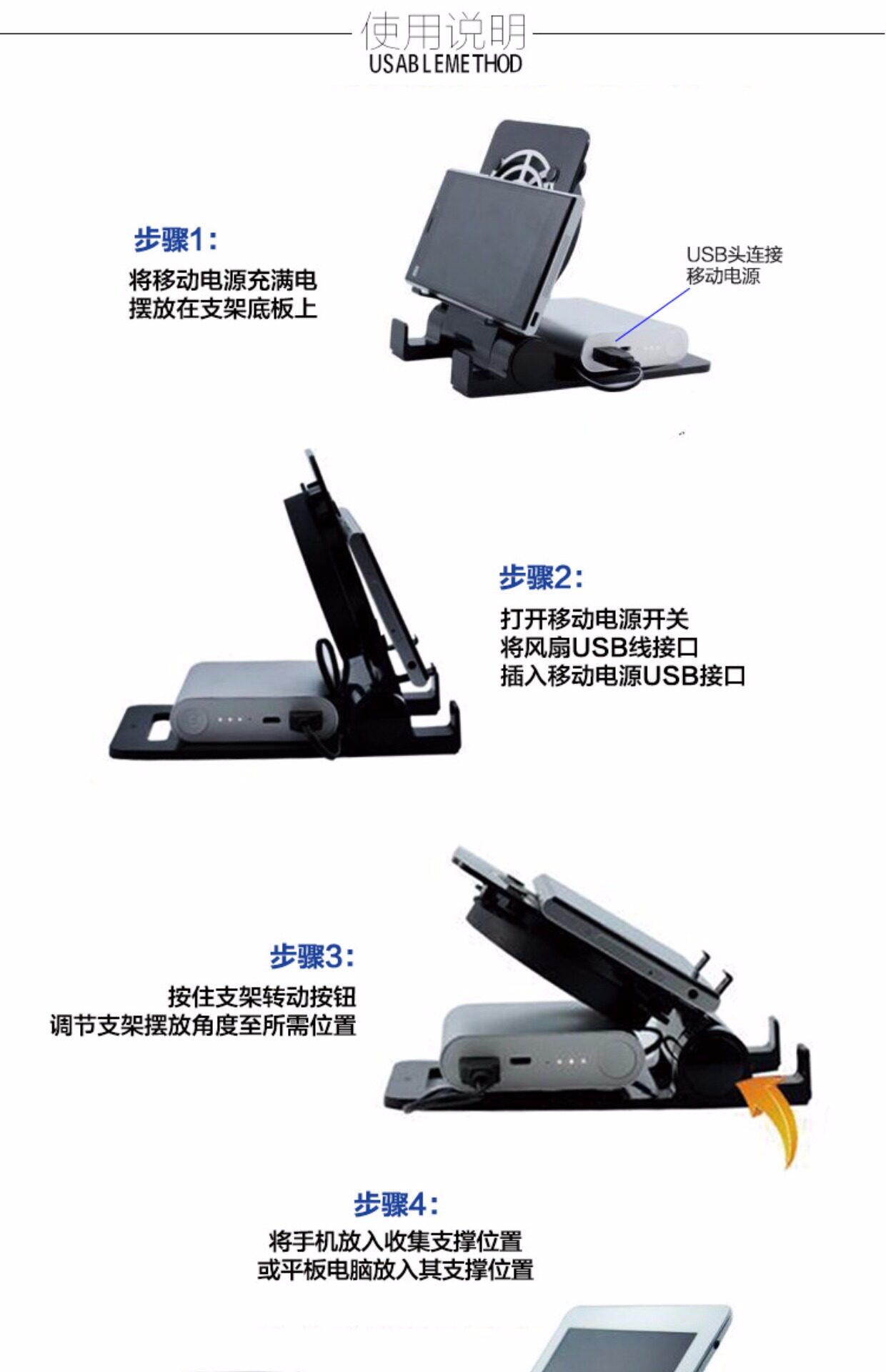 使用说明
USABLEMETHOD

步骤1:
将移动电源充满电
摆放在支架底板上

USB头连接
移动电源

步骤2:
打开移动电源开关
将风扇USB线接口
插入移动电源USB接口

步骤3:
按住支架转动按钮
调节支架摆放角度至所需位置

步骤4:
将手机放入收集支撑位置
或平板电脑放入其支撑位置