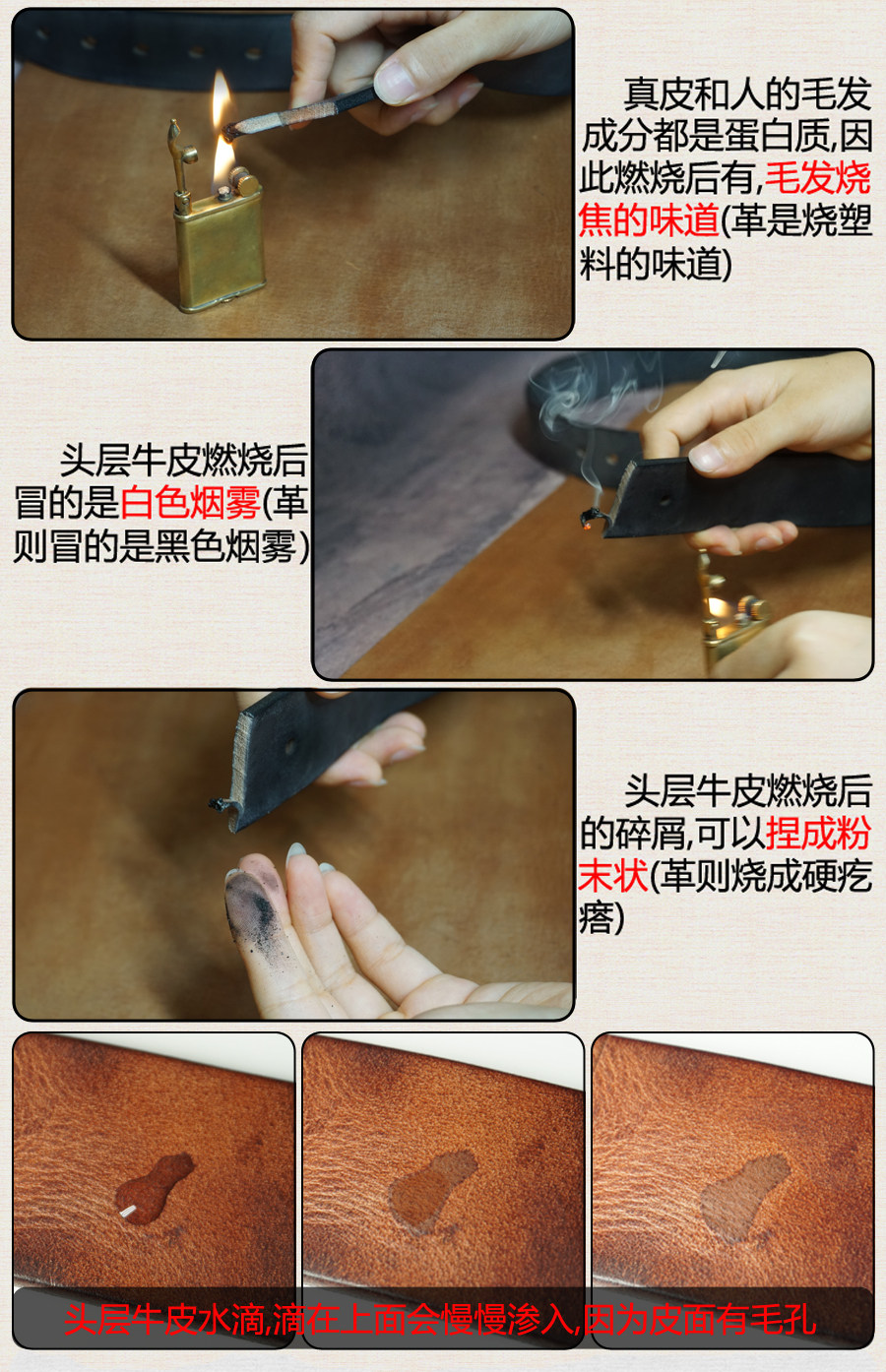 真皮和人的毛发成分都是蛋白质,因此燃烧后有,毛发烧焦的味道(革是烧塑料的味道)

头层牛皮燃烧后冒的是白色烟雾(革则冒的是黑色烟雾)

头层牛皮燃烧后的碎屑,可以捏成粉末状(革则烧成硬疙瘩)

头层牛皮水滴,滴在上面会慢慢渗入,因为皮面有毛孔