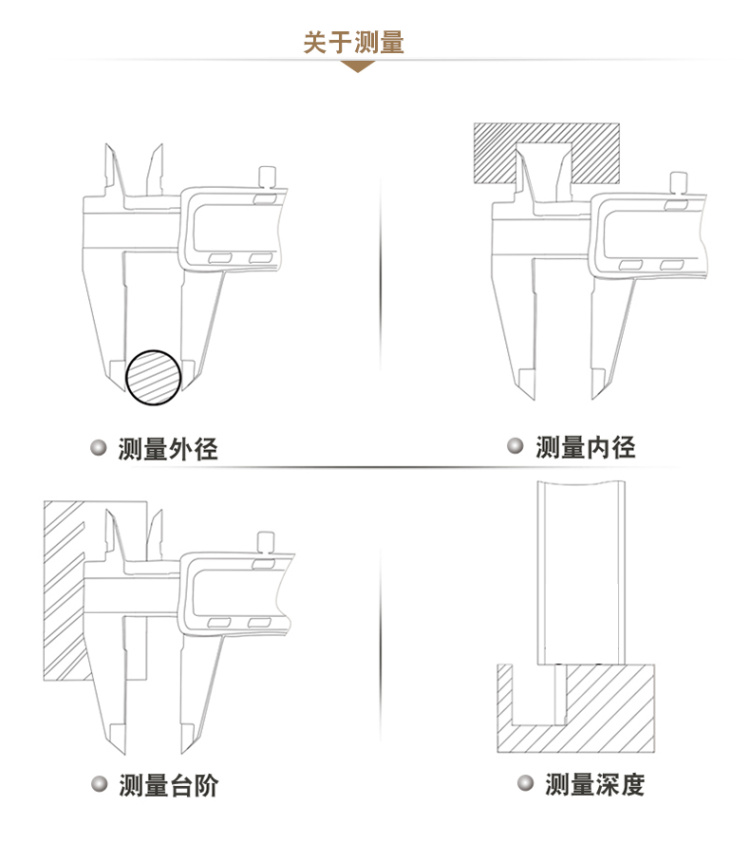 关于测量

测量外径

测量内径

测量台阶

测量深度