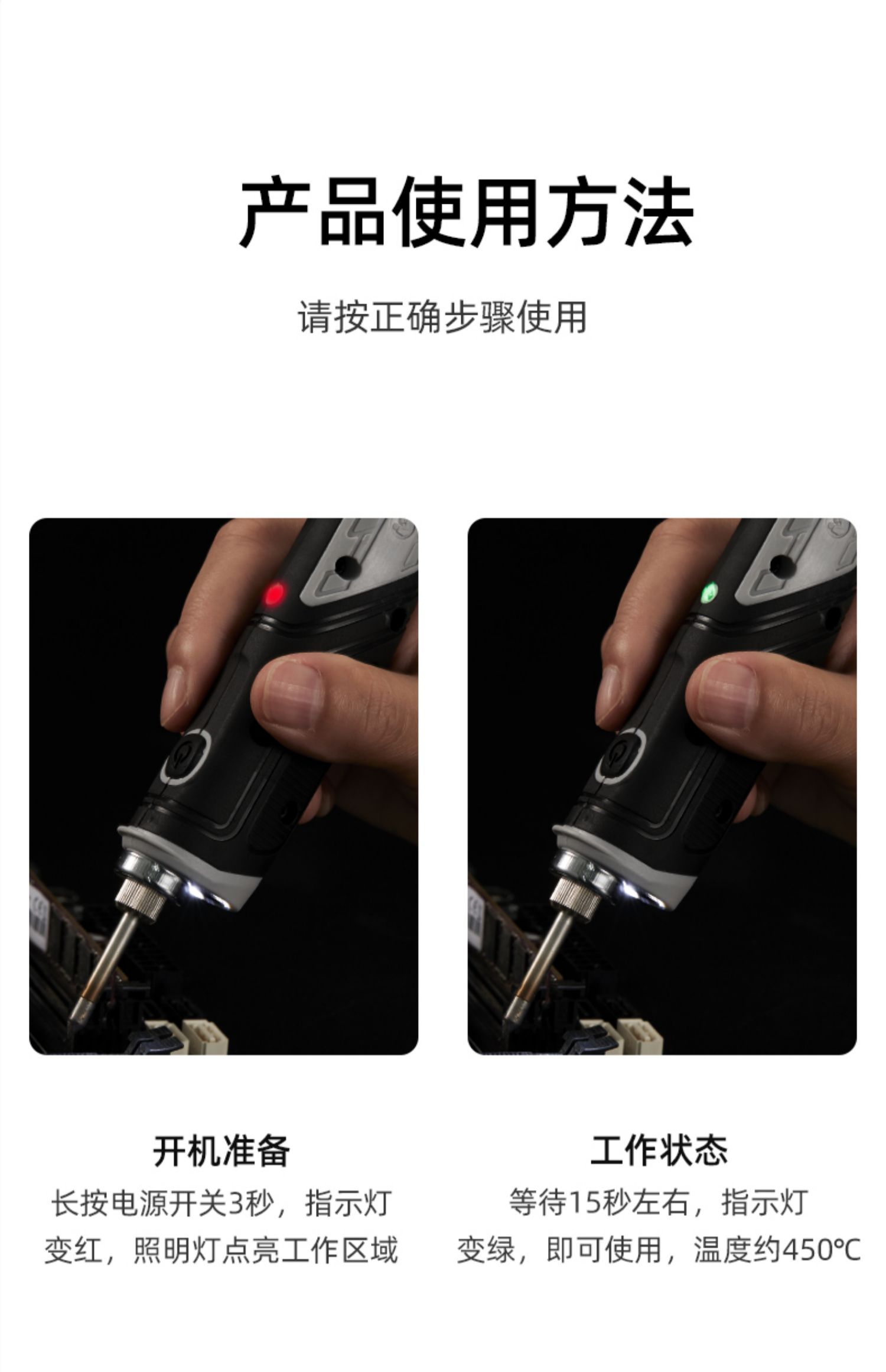 产品使用方法

请按正确步骤使用

开机准备
长按电源开关3秒，指示灯变红，照明灯点亮工作区域

工作状态
等待15秒左右，指示灯变绿，即可使用，温度约450℃