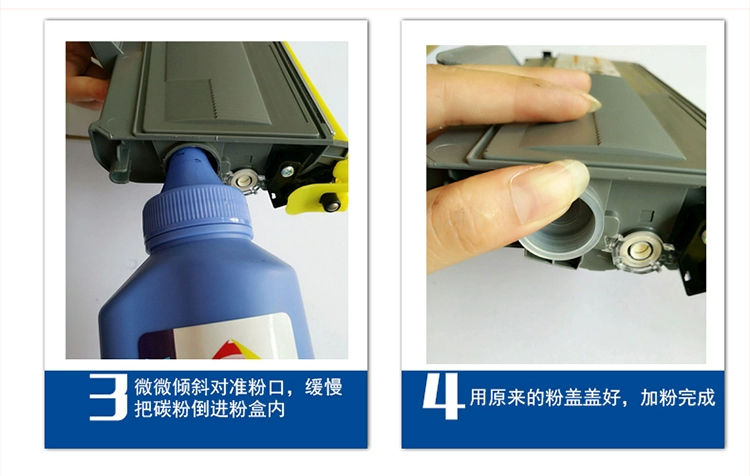 3 微微倾斜对准粉口，缓慢把碳粉倒进粉盒内

4 用原来的粉盖盖好，加粉完成