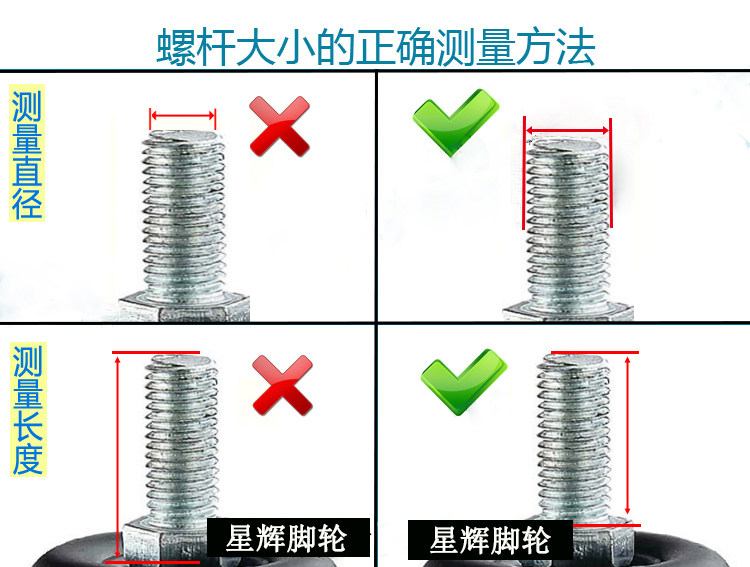 螺杆大小的正确测量方法

测量直径

测量长度

星辉脚轮

星辉脚轮