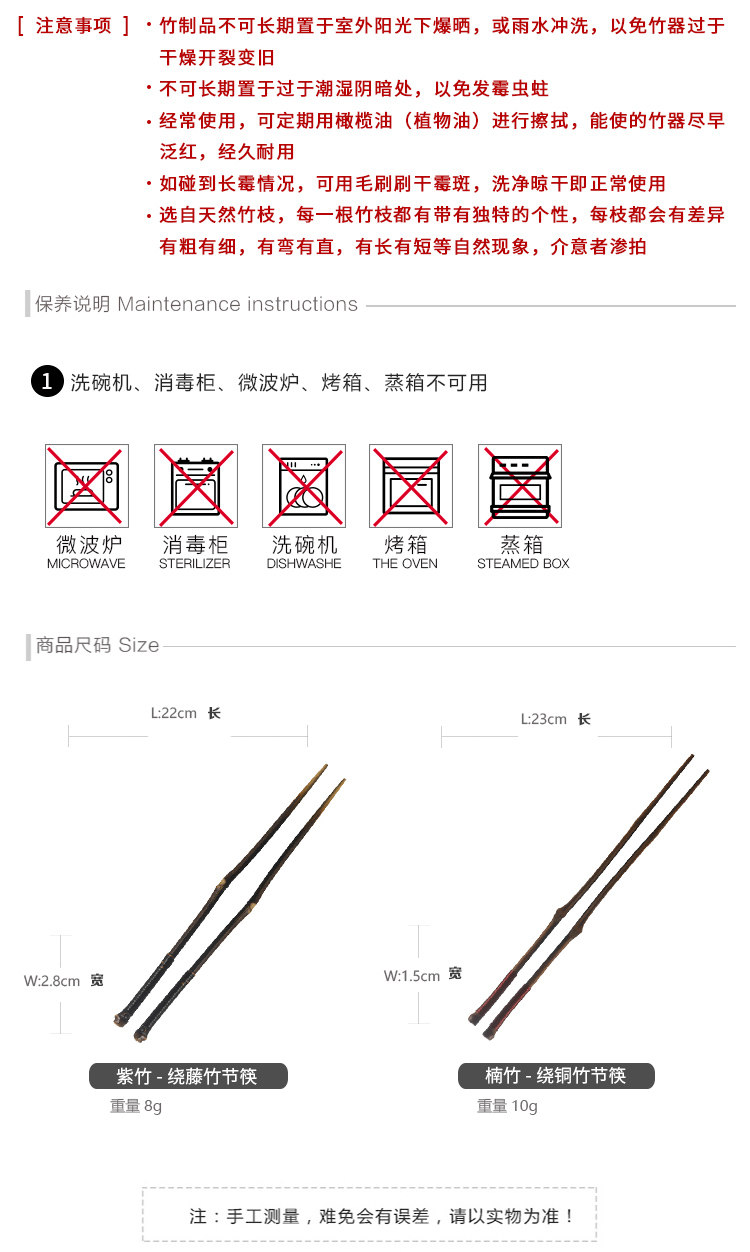 [ 注意事项 ] · 竹制品不可长期置于室外阳光下爆晒，或雨水冲洗，以免竹器过于干燥开裂变旧

· 不可长期置于过于潮湿阴暗处，以免发霉虫蛀

· 经常使用，可定期用橄榄油（植物油）进行擦拭，能使的竹器尽早泛红，经久耐用

· 如碰到长霉情况，可用毛刷刷干霉斑，洗净晾干即正常使用

· 选自天然竹枝，每一根竹枝都有带有独特的个性，每枝都会有差异有粗有细，有弯有直，有长有短等自然现象，介意者渗拍

保养说明 Maintenance instructions

1 洗碗机、消毒柜、微波炉、烤箱、蒸箱不可用

微波炉 MICROWAVE
消毒柜 STERILIZER
洗碗机 DISHWASHE
烤箱 THE OVEN
蒸箱 STEAMED BOX

商品尺码 Size

L:22cm 长

W:2.8cm 宽

紫竹 - 绕藤竹节筷
重量 8g

L:23cm 长

W:1.5cm 宽

楠竹 - 绕铜竹节筷
重量 10g

注：手工测量，难免会有误差，请以实物为准！