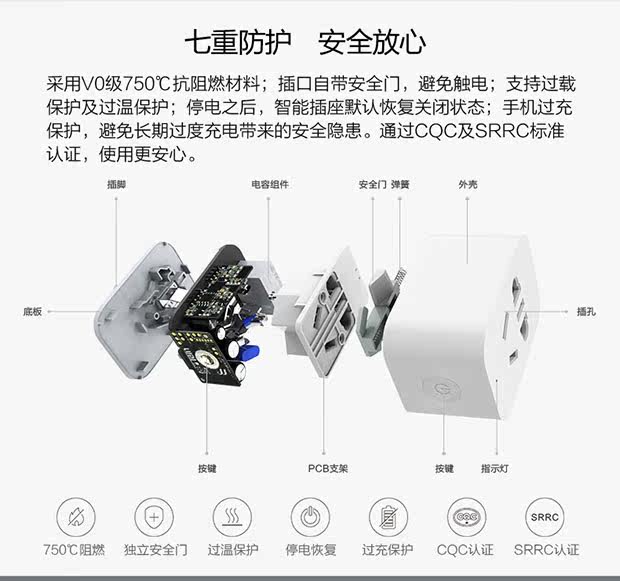 七重防护　安全放心

采用V0级750℃抗阻燃材料；插口自带安全门，避免触电；支持过载保护及过温保护；停电之后，智能插座默认恢复关闭状态；手机过充保护，避免长期过度充电带来的安全隐患。通过CQC及SRRC标准认证，使用更安心。

插脚

电容组件

安全门

弹簧

外壳

底板

插孔

按键

PCB支架

按键

指示灯

750℃阻燃

独立安全门

过温保护

停电恢复

过充保护

CQC

CQC认证

SRRC

SRRC认证