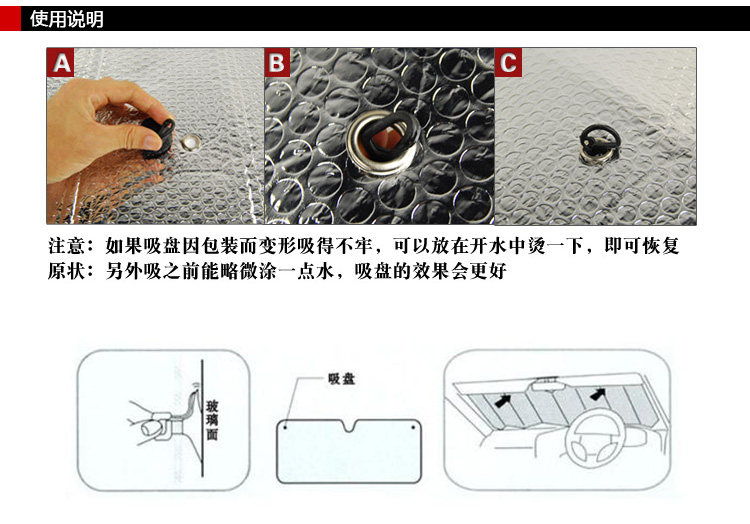 使用说明

A

B

C

注意：如果吸盘因包装而变形吸得不牢，可以放在开水中烫一下，即可恢复原状：另外吸之前能略微涂一点水，吸盘的效果会更好

玻璃面

吸盘