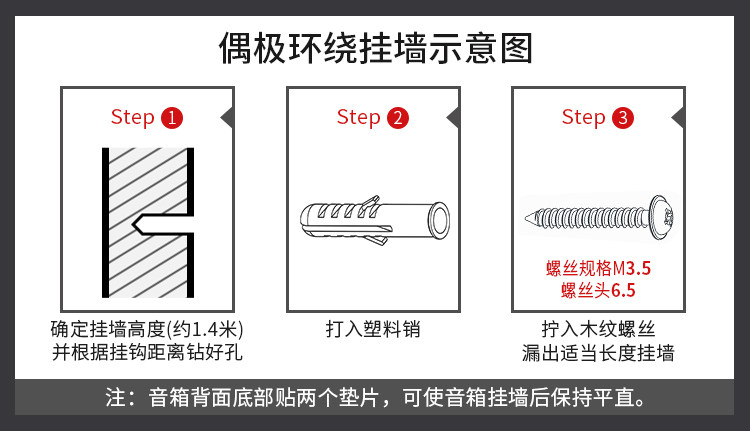 偶极环绕挂墙示意图

Step 1

确定挂墙高度(约1.4米)
并根据挂钩距离钻好孔

Step 2

打入塑料销

Step 3

螺丝规格M3.5
螺丝头6.5

拧入木纹螺丝
漏出适当长度挂墙

注：音箱背面底部贴两个垫片，可使音箱挂墙后保持平直。