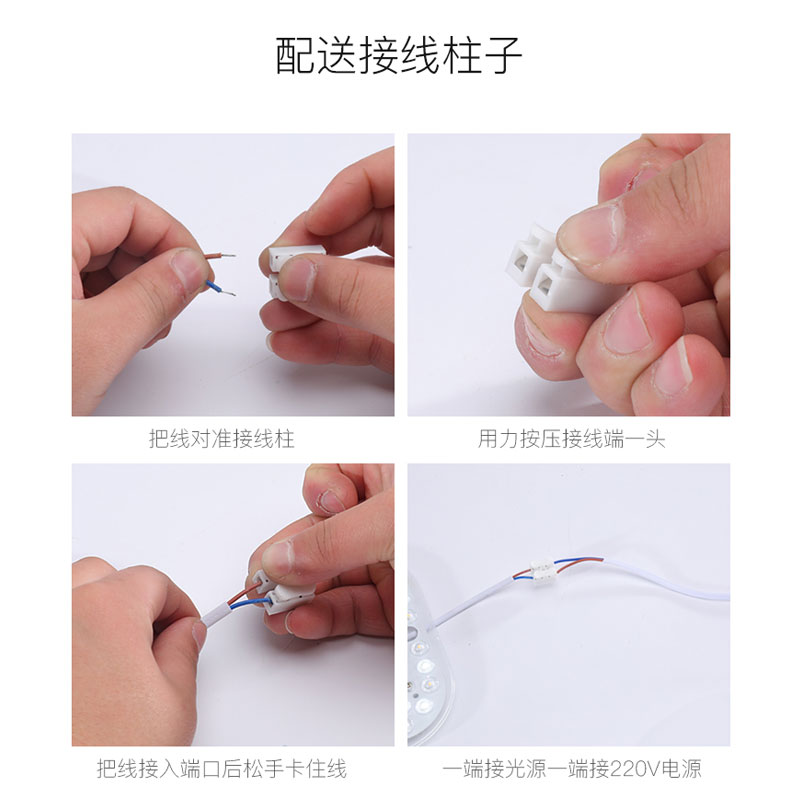 配送接线柱子

把线对准接线柱

用力按压接线端一头

把线接入端口后松手卡住线

一端接光源一端接220V电源