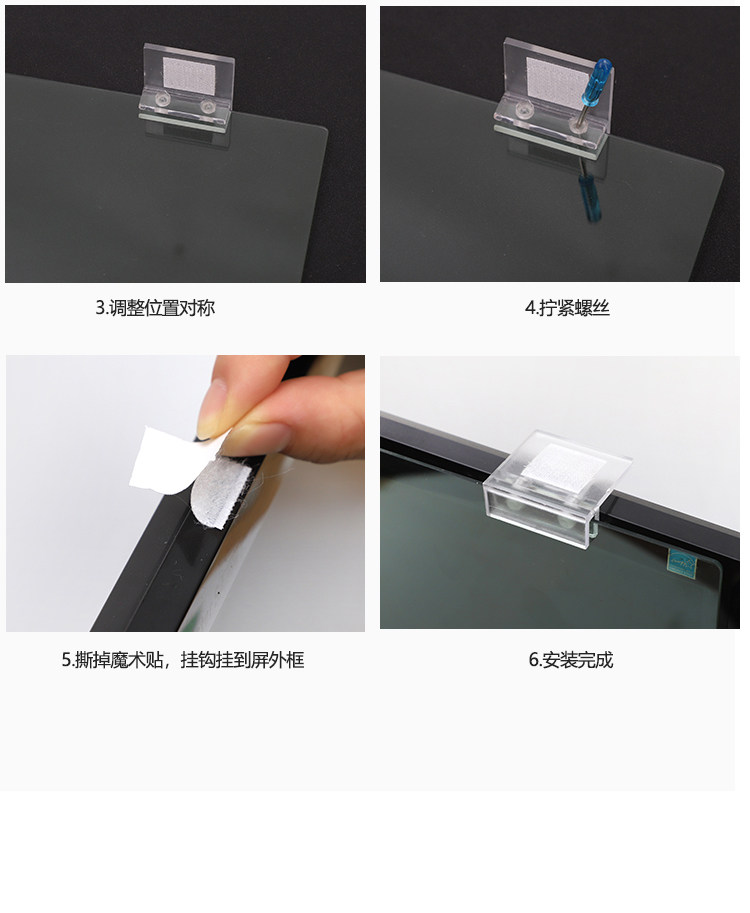 3.调整位置对称

4.拧紧螺丝

5.撕掉魔术贴，挂钩挂到屏外框

6.安装完成