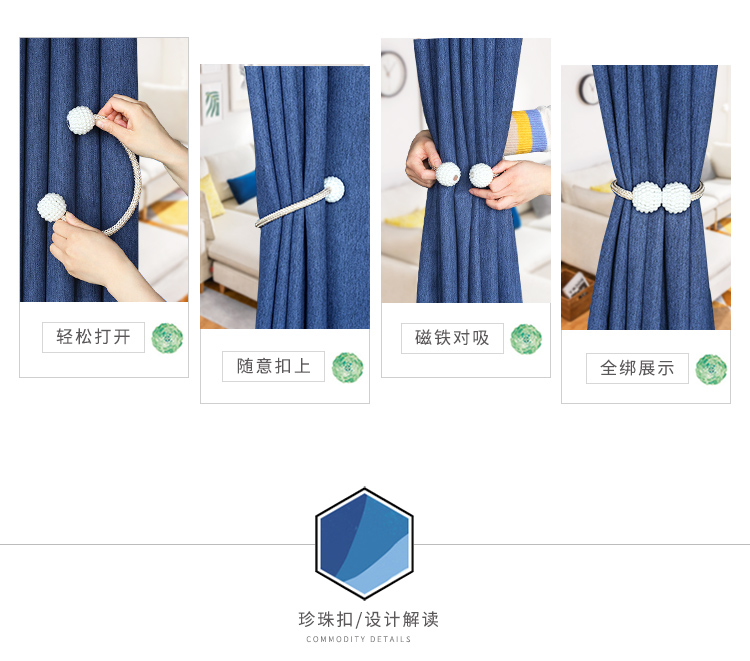 轻松打开

随意扣上

磁铁对吸

全绑展示

珍珠扣/设计解读
COMMODITY DETAILS