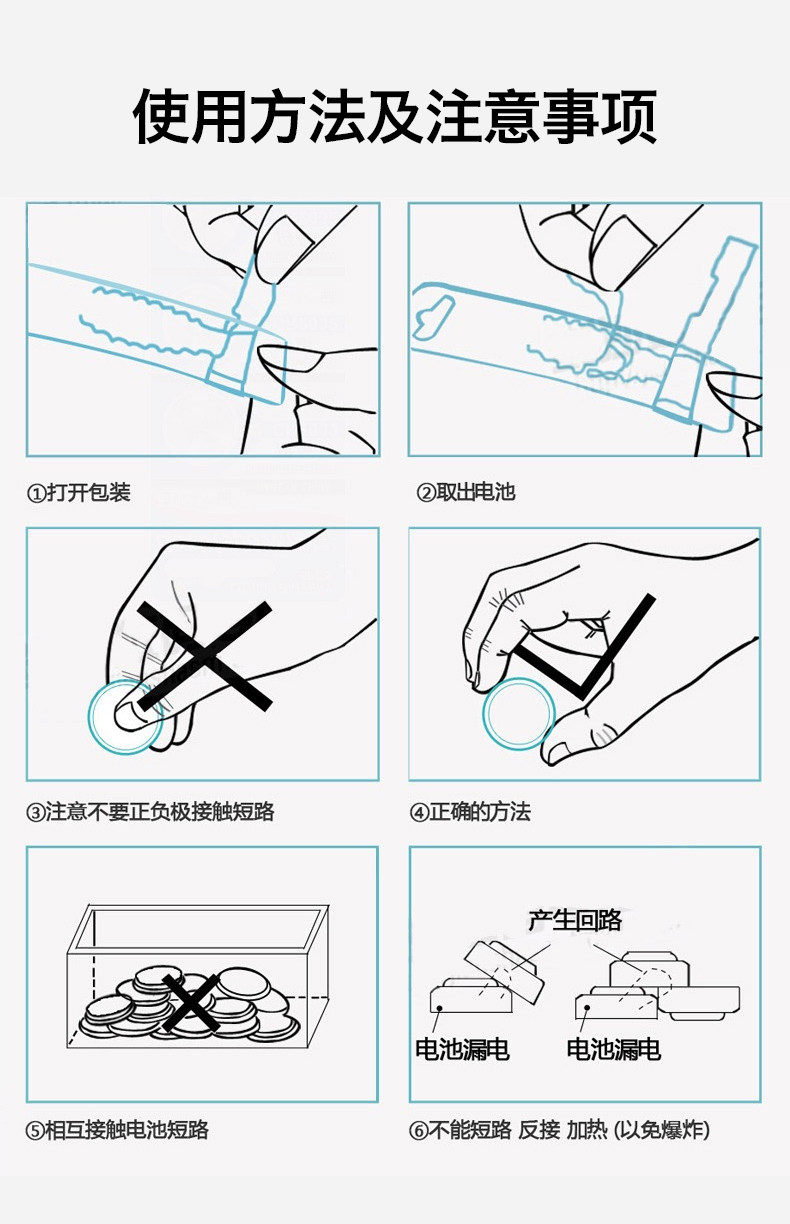 使用方法及注意事项

①打开包装

②取出电池

③注意不要正负极接触短路

④正确的方法

⑤相互接触电池短路

产生回路

电池漏电

电池漏电

⑥不能短路 反接 加热 (以免爆炸)