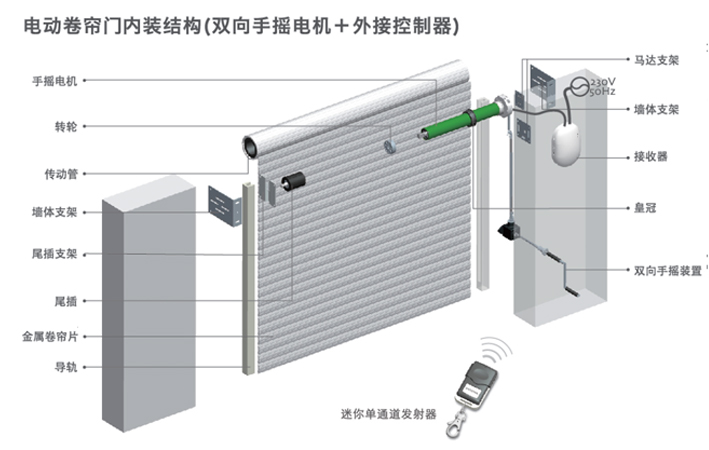 电动卷帘门内装结构(双向手摇电机＋外接控制器)

手摇电机

转轮

传动管

墙体支架

尾插支架

尾插

金属卷帘片

导轨

马达支架

230V 50Hz

墙体支架

接收器

皇冠

双向手摇装置

迷你单通道发射器