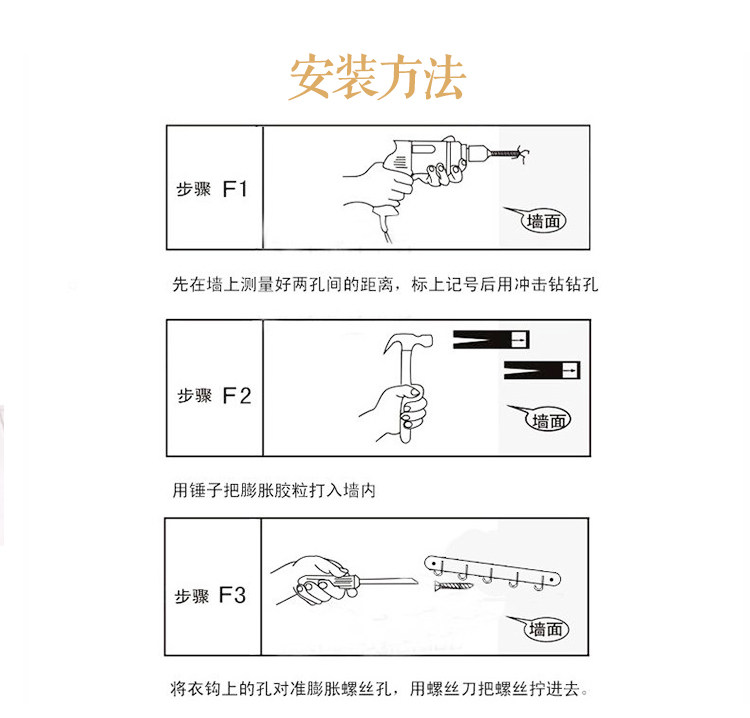 安装方法

步骤 F1

墙面

先在墙上测量好两孔间的距离，标上记号后用冲击钻钻孔

步骤 F2

墙面

用锤子把膨胀胶粒打入墙内

步骤 F3

墙面

将衣钩上的孔对准膨胀螺丝孔，用螺丝刀把螺丝拧进去。