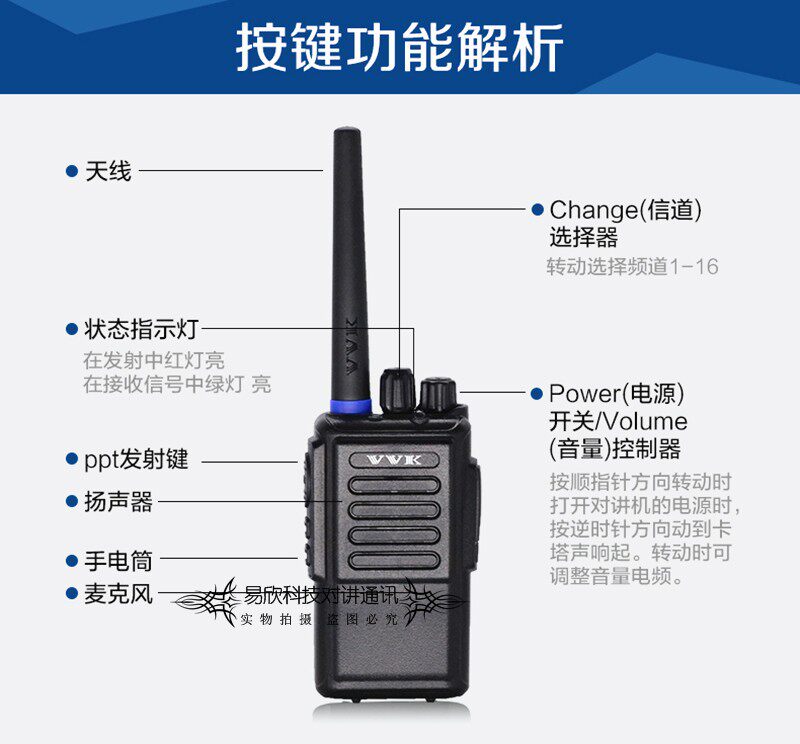 按键功能解析

天线

状态指示灯
在发射中红灯亮
在接收信号中绿灯 亮

ppt发射键

扬声器

手电筒

麦克风

Change(信道)选择器
转动选择频道1-16

Power(电源)开关/Volume(音量)控制器
按顺指针方向转动时打开对讲机的电源时，按逆时针方向动到卡塔声响起。转动时可调整音量电频。

VVK

VVK

易欣科技对讲通讯
实物拍摄 盗图必究