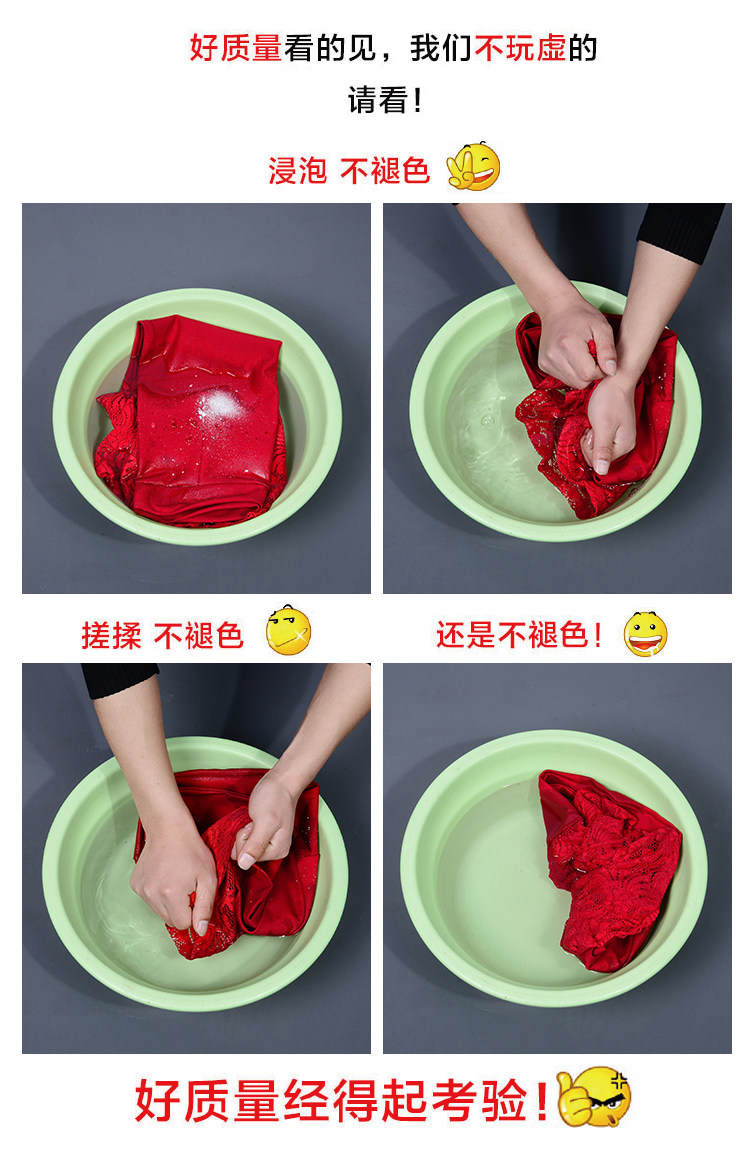 好质量看的见，我们不玩虚的
请看！

浸泡 不褪色

搓揉 不褪色

还是不褪色！

好质量经得起考验！