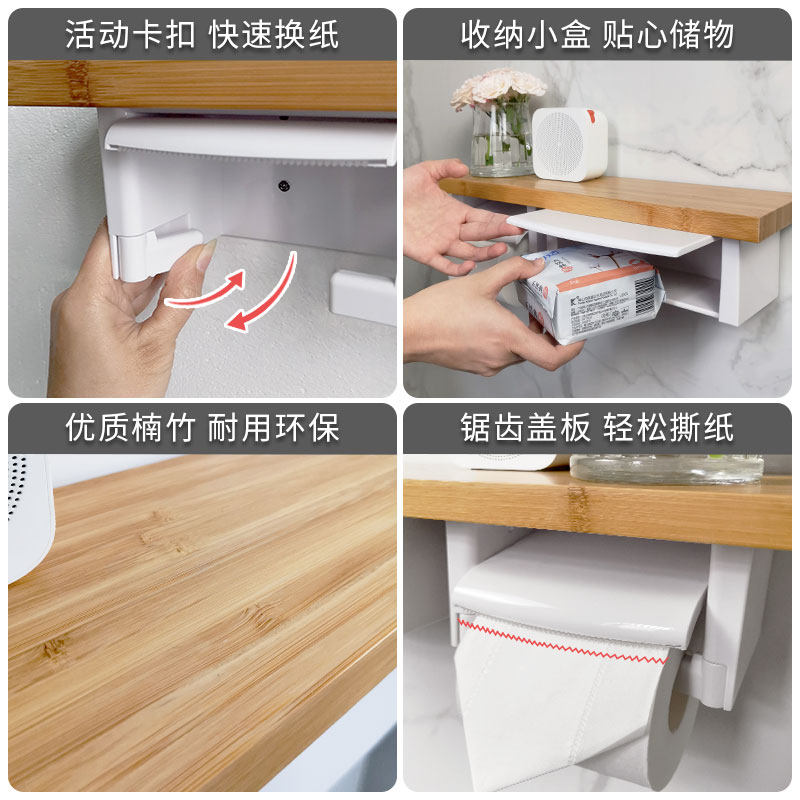 活动卡扣 快速换纸

收纳小盒 贴心储物

优质楠竹 耐用环保

锯齿盖板 轻松撕纸