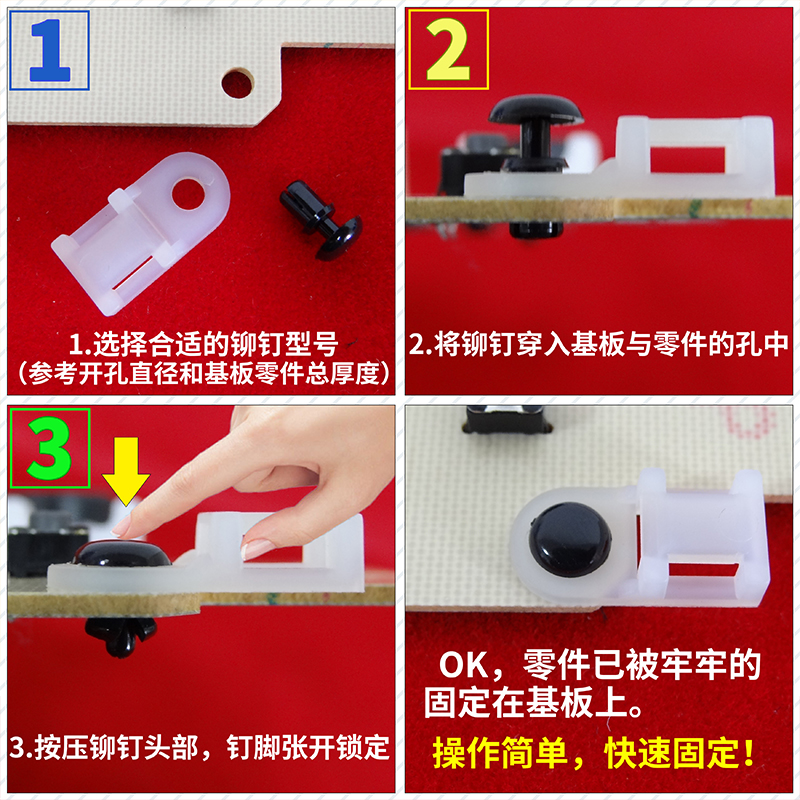 1

1.选择合适的铆钉型号
(参考开孔直径和基板零件总厚度)

2

2.将铆钉穿入基板与零件的孔中

3

3.按压铆钉头部，钉脚张开锁定

OK，零件已被牢牢的固定在基板上。

操作简单，快速固定！