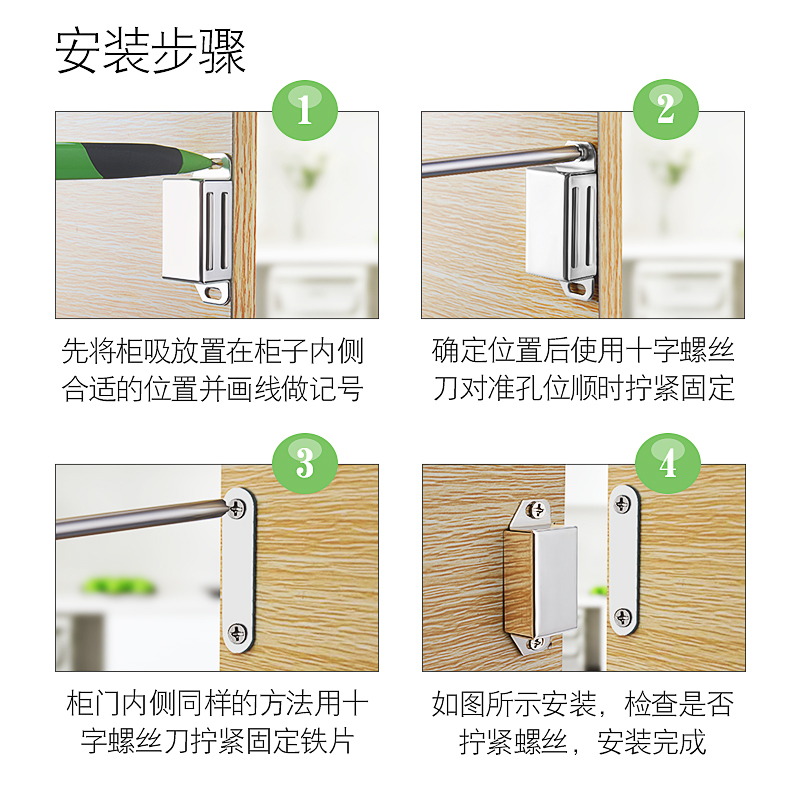 安装步骤

1

先将柜吸放置在柜子内侧合适的位置并画线做记号

2

确定位置后使用十字螺丝刀对准孔位顺时拧紧固定

3

柜门内侧同样的方法用十字螺丝刀拧紧固定铁片

4

如图所示安装，检查是否拧紧螺丝，安装完成