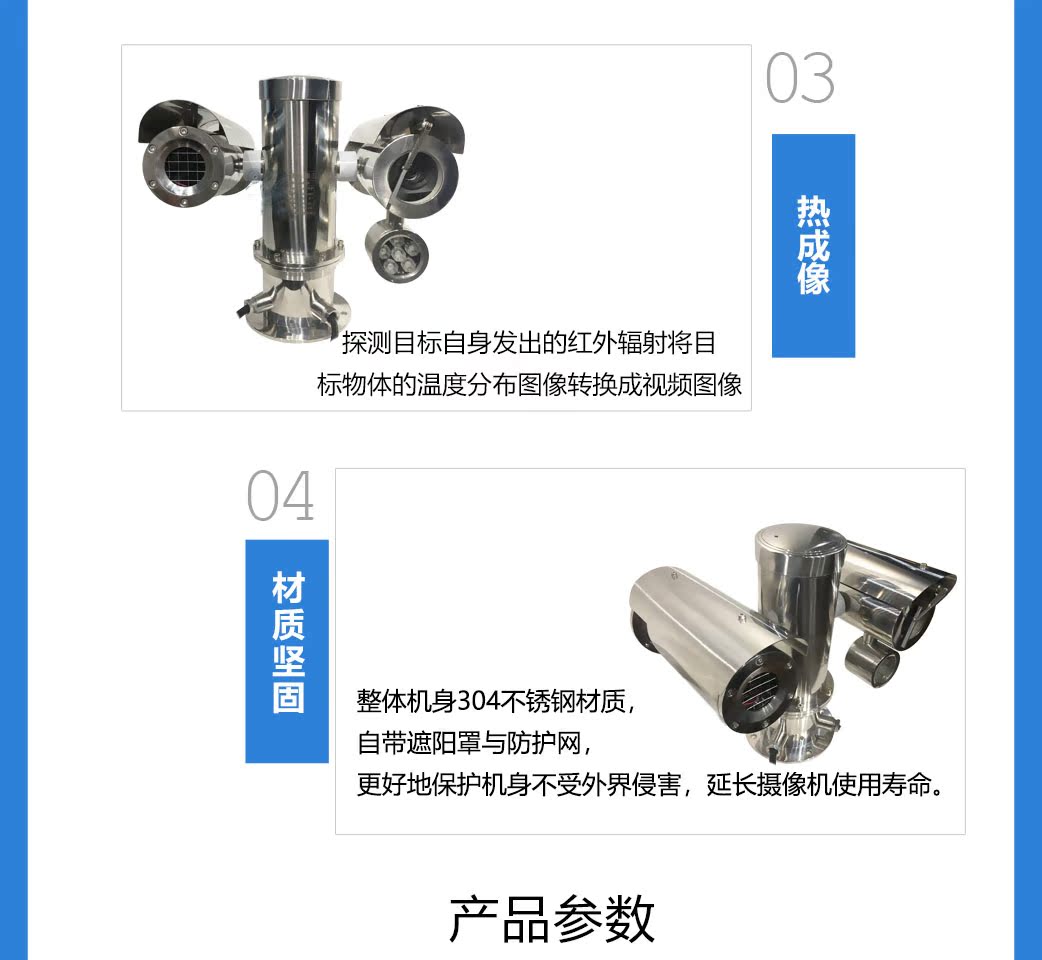 03

热成像

探测目标自身发出的红外辐射将目标物体的温度分布图像转换成视频图像

04

材质坚固

整体机身304不锈钢材质，
自带遮阳罩与防护网，
更好地保护机身不受外界侵害，延长摄像机使用寿命。

产品参数