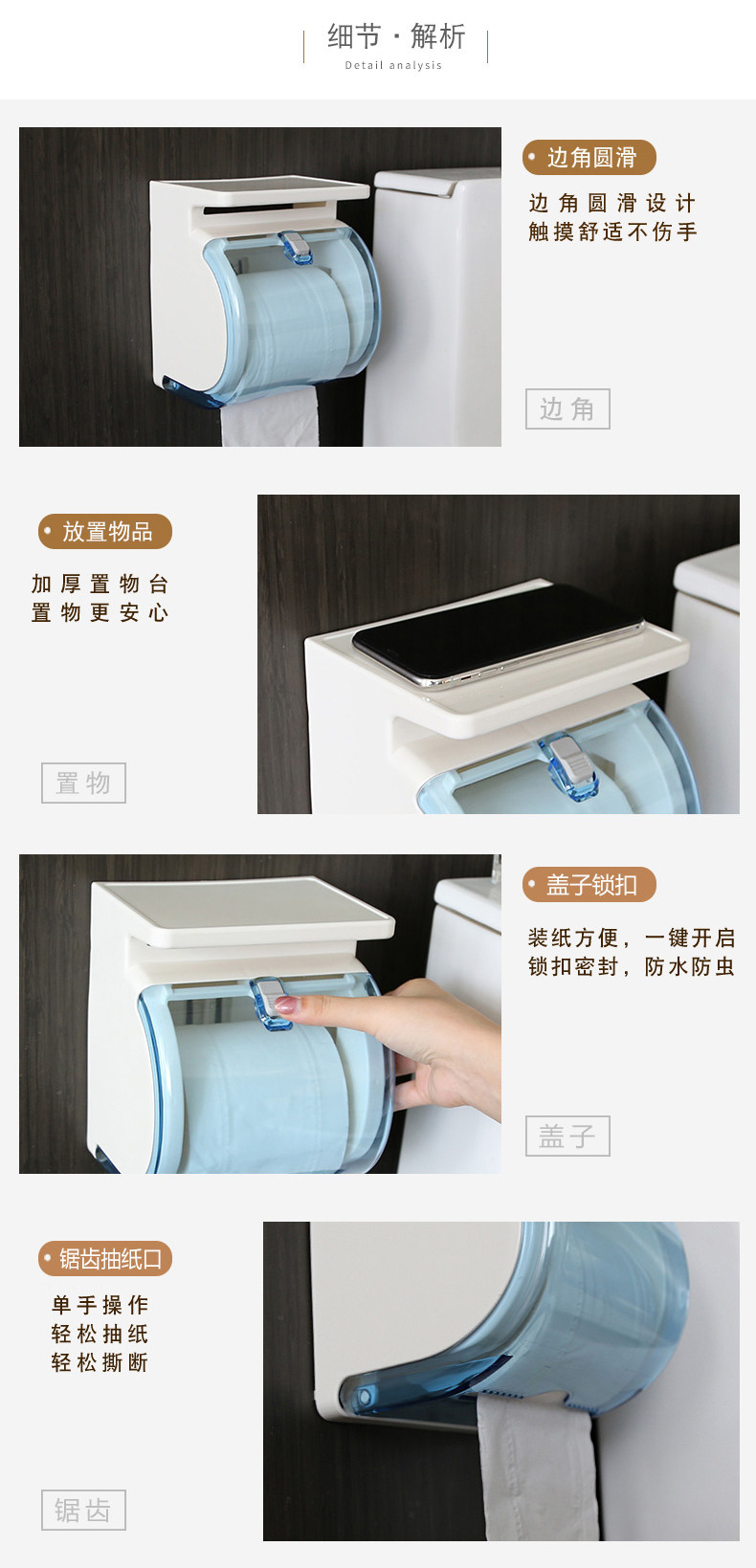 细节 · 解析
Detail analysis

边角圆滑
边角圆滑设计
触摸舒适不伤手

边角

放置物品
加厚置物台
置物更安心

置物

盖子锁扣
装纸方便，一键开启
锁扣密封，防水防虫

盖子

锯齿抽纸口
单手操作
轻松抽纸
轻松撕断

锯齿