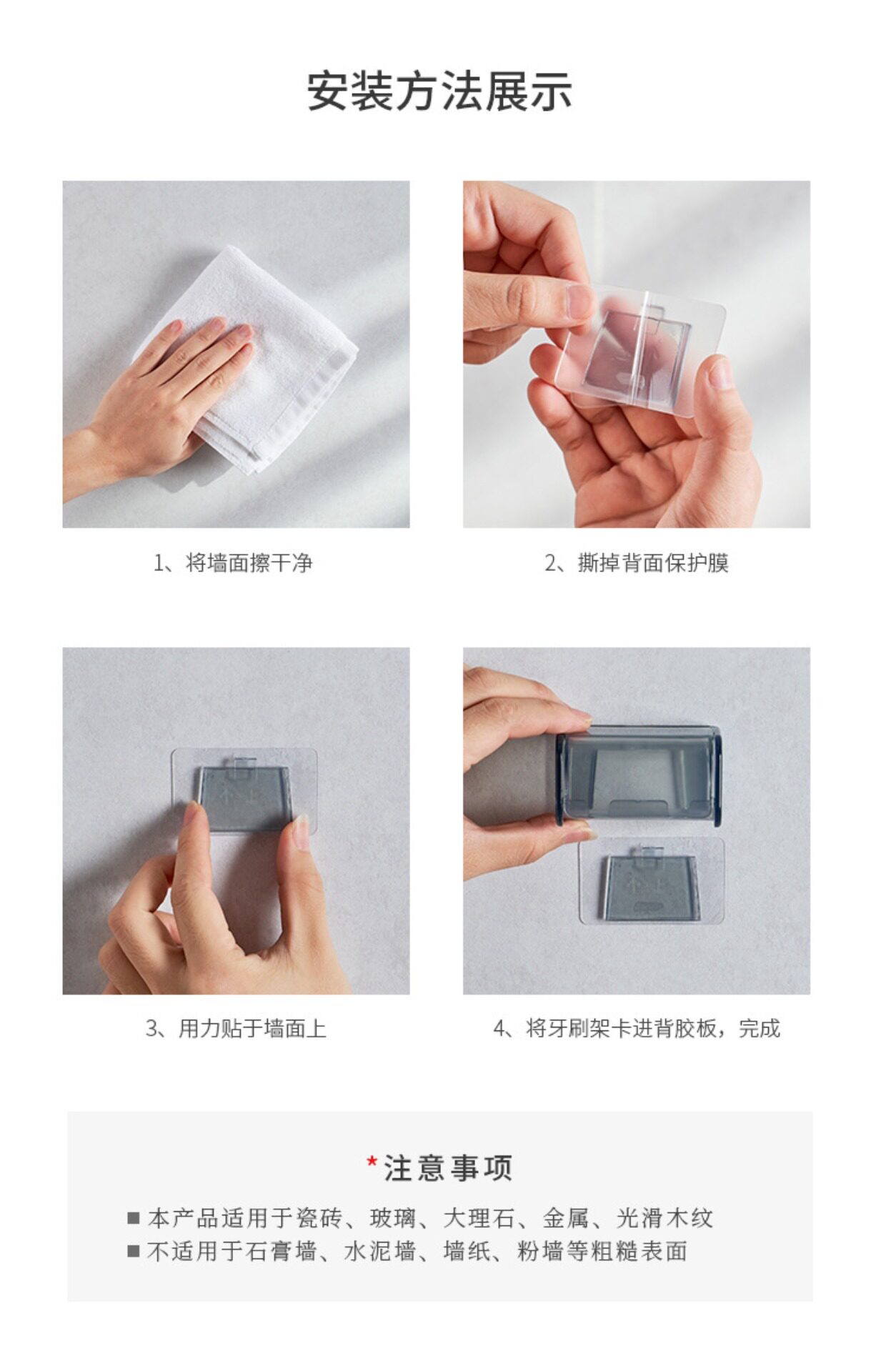 安装方法展示

1、将墙面擦干净

2、撕掉背面保护膜

3、用力贴于墙面上

4、将牙刷架卡进背胶板，完成

*注意事项

■ 本产品适用于瓷砖、玻璃、大理石、金属、光滑木纹
■ 不适用于石膏墙、水泥墙、墙纸、粉墙等粗糙表面