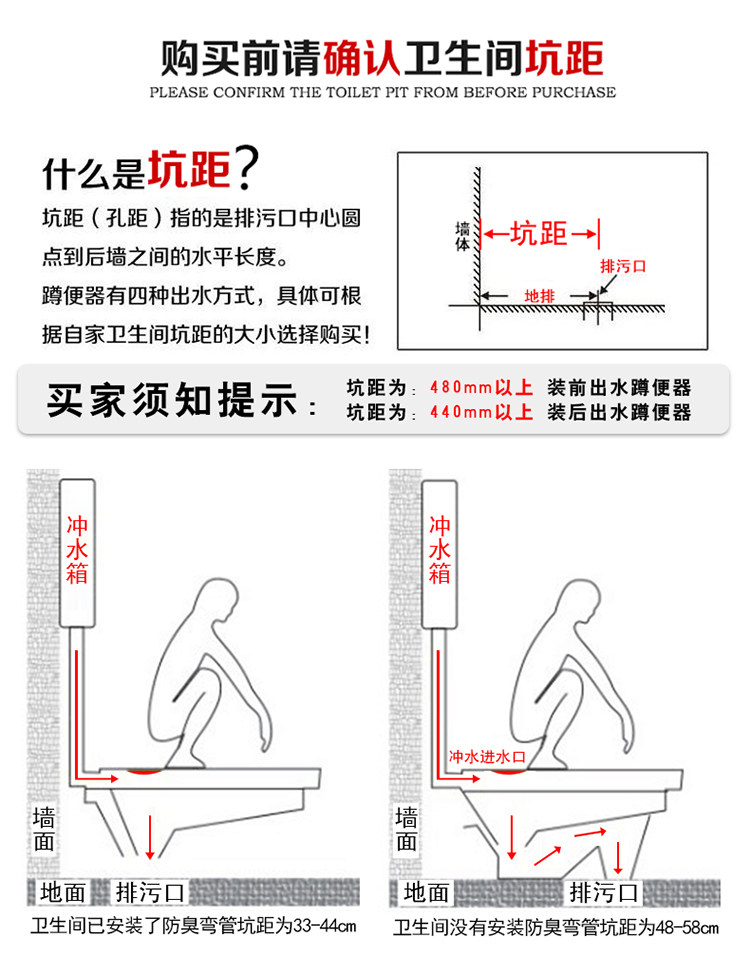 购买前请确认卫生间坑距
PLEASE CONFIRM THE TOILET PIT FROM BEFORE PURCHASE

什么是坑距?
坑距（孔距）指的是排污口中心圆点到后墙之间的水平长度。
蹲便器有四种出水方式，具体可根据自家卫生间坑距的大小选择购买!

墙体
坑距
排污口
地排

买家须知提示：
坑距为：480mm以上 装前出水蹲便器
坑距为：440mm以上 装后出水蹲便器

冲水箱
墙面
地面
排污口
卫生间已安装了防臭弯管坑距为33-44cm

冲水箱
冲水进水口
墙面
地面
排污口
卫生间没有安装防臭弯管坑距为48-58cm