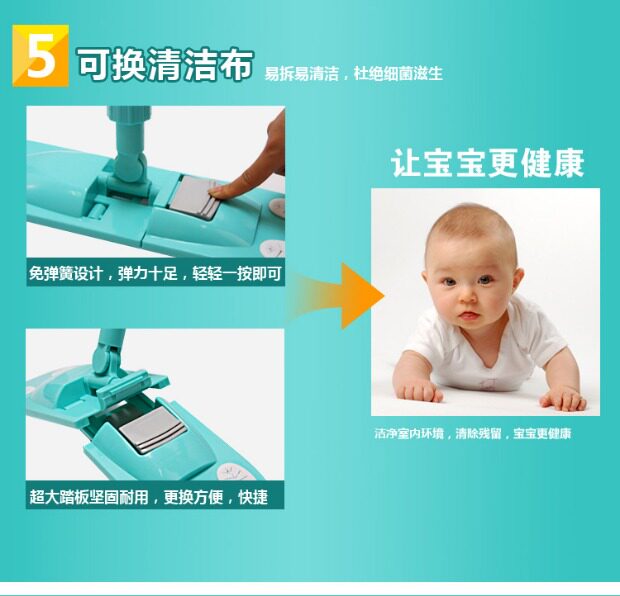 5 可换清洁布 易拆易清洁，杜绝细菌滋生

免弹簧设计，弹力十足，轻轻一按即可

超大踏板坚固耐用，更换方便，快捷

让宝宝更健康

洁净室内环境，清除残留，宝宝更健康