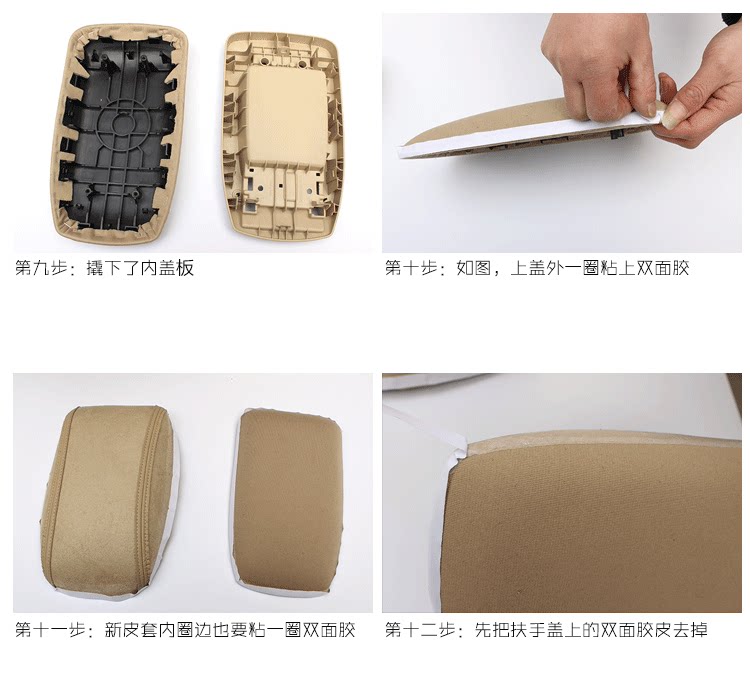 第九步：撬下了内盖板

第十步：如图，上盖外一圈粘上双面胶

第十一步：新皮套内圈边也要粘一圈双面胶

第十二步：先把扶手盖上的双面胶皮去掉