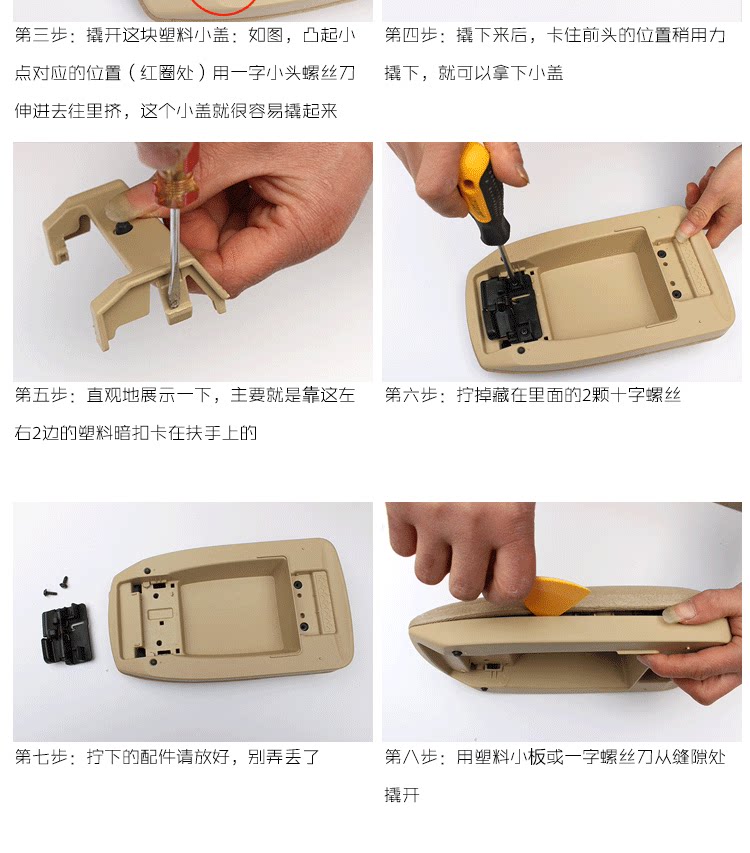 第三步：撬开这块塑料小盖：如图，凸起小点对应的位置（红圈处）用一字小头螺丝刀伸进去往里挤，这个小盖就很容易撬起来

第四步：撬下来后，卡住前头的位置稍用力撬下，就可以拿下小盖

第五步：直观地展示一下，主要就是靠这左右2边的塑料暗扣卡在扶手上的

第六步：拧掉藏在里面的2颗十字螺丝

第七步：拧下的配件请放好，别弄丢了

第八步：用塑料小板或一字螺丝刀从缝隙处撬开