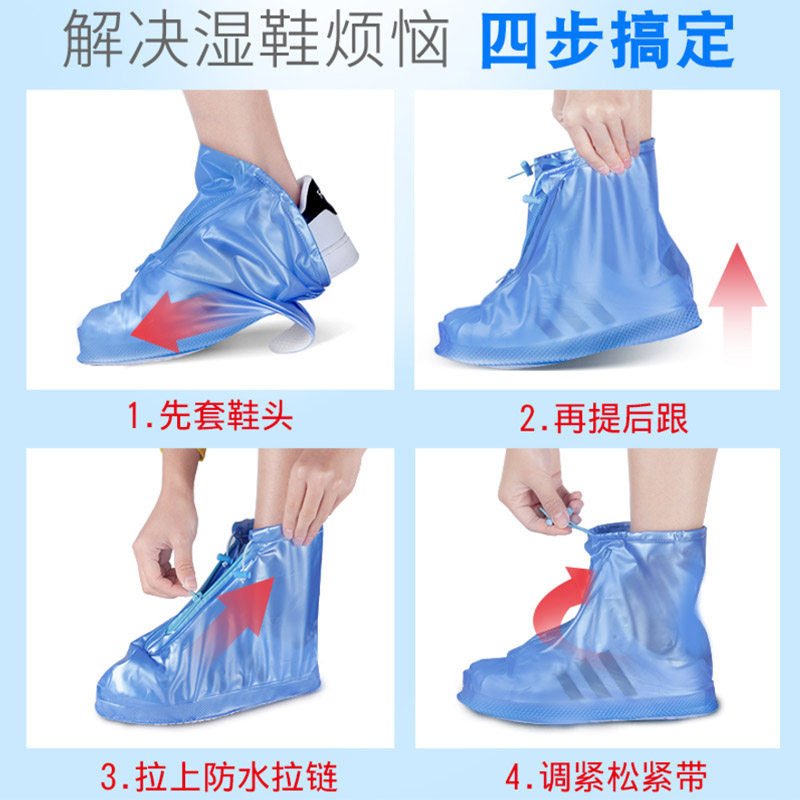 解决湿鞋烦恼 四步搞定

1.先套鞋头

2.再提后跟

3.拉上防水拉链

4.调紧松紧带