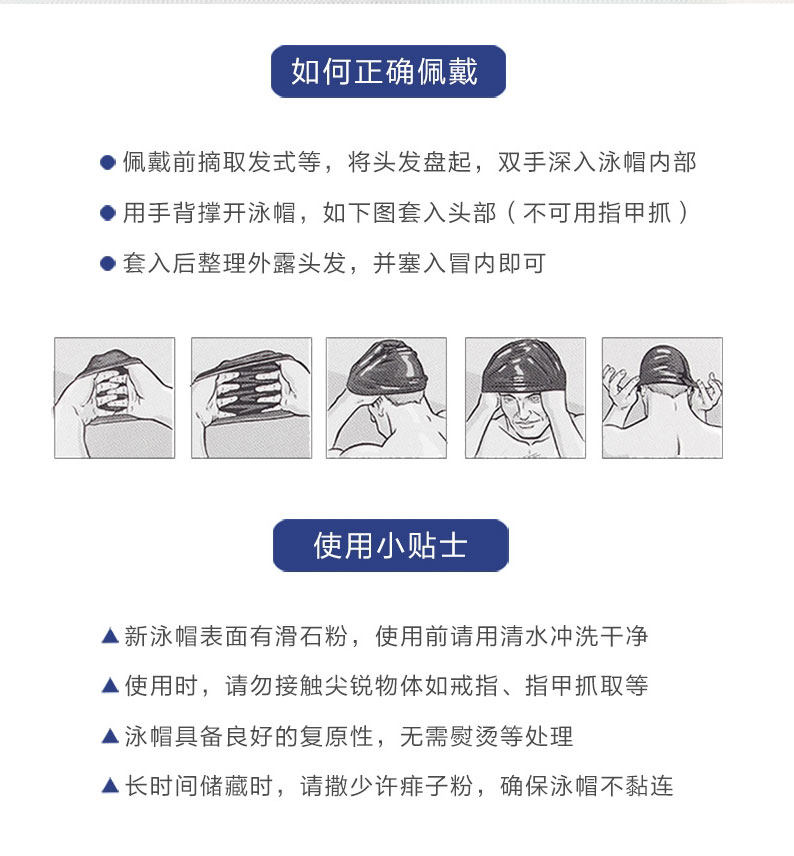 如何正确佩戴

● 佩戴前摘取发式等，将头发盘起，双手深入泳帽内部

● 用手背撑开泳帽，如下图套入头部（不可用指甲抓）

● 套入后整理外露头发，并塞入冒内即可

使用小贴士

▲ 新泳帽表面有滑石粉，使用前请用清水冲洗干净

▲ 使用时，请勿接触尖锐物体如戒指、指甲抓取等

▲ 泳帽具备良好的复原性，无需熨烫等处理

▲ 长时间储藏时，请撒少许痱子粉，确保泳帽不黏连