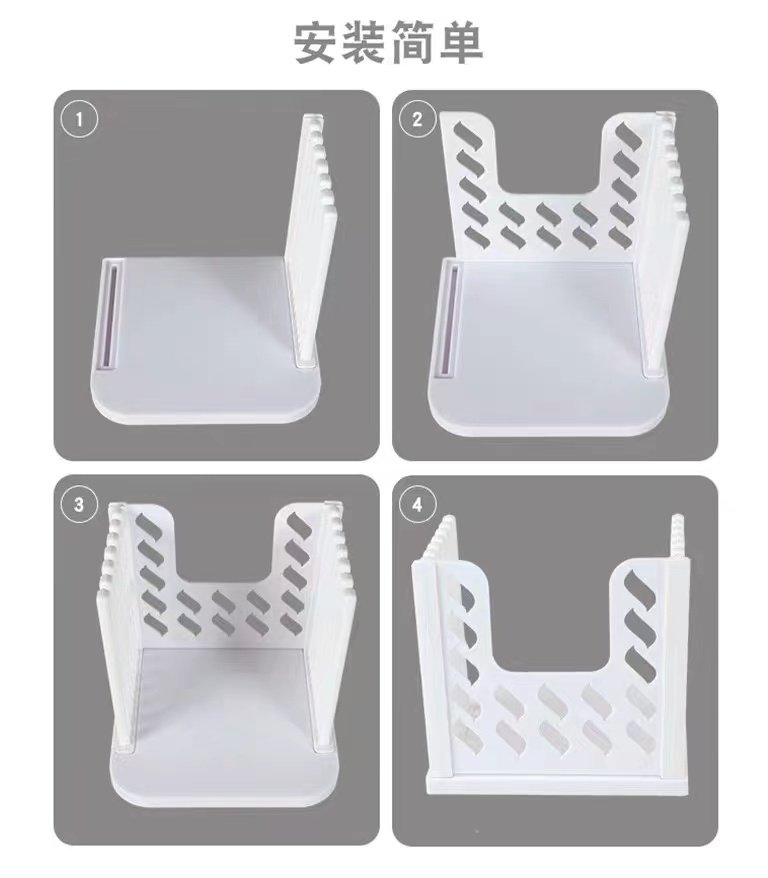 安装简单

1

2

3

4