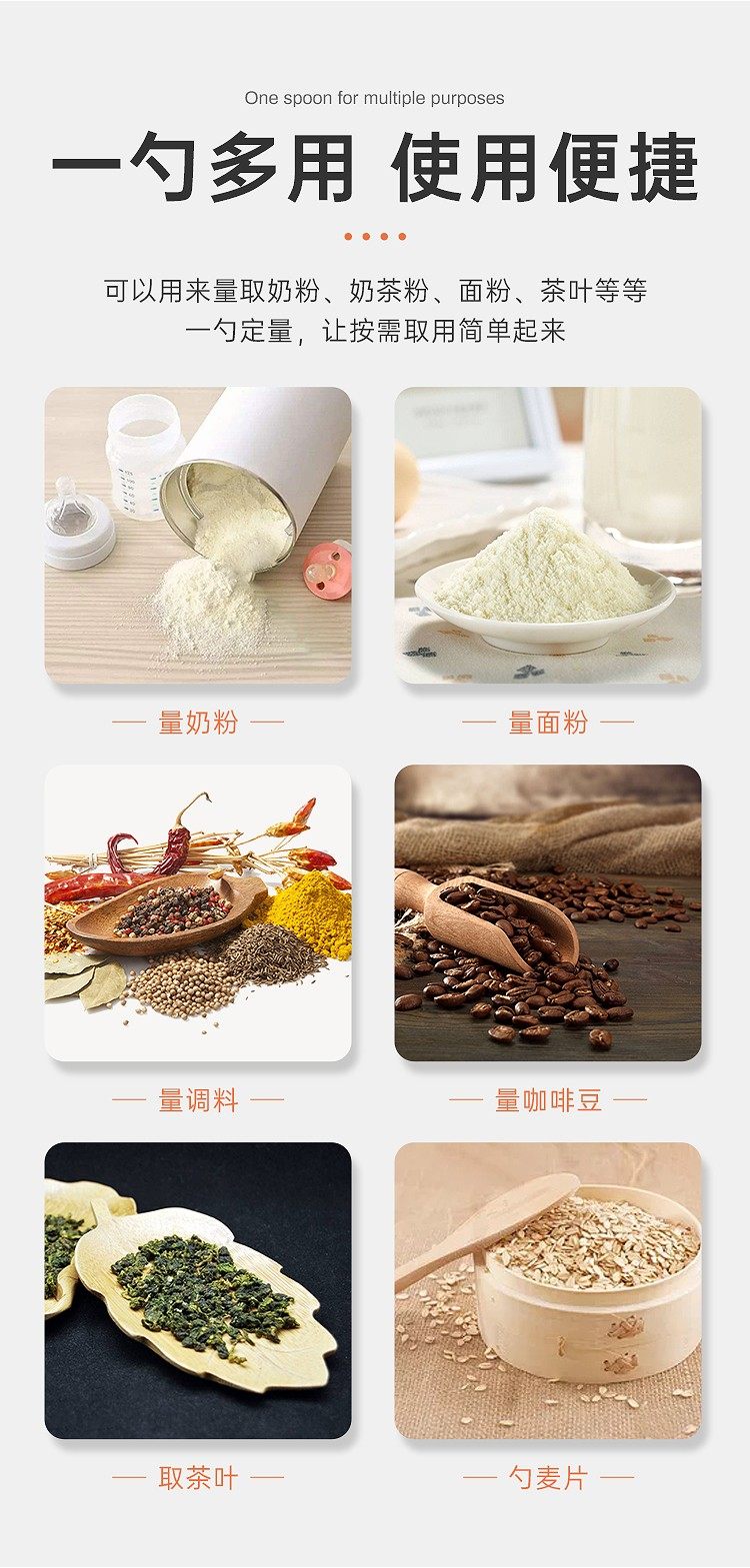 One spoon for multiple purposes

一勺多用 使用便捷

可以用来量取奶粉、奶茶粉、面粉、茶叶等等
一勺定量，让按需取用简单起来

— 量奶粉 —

— 量面粉 —

— 量调料 —

— 量咖啡豆 —

— 取茶叶 —

— 勺麦片 —