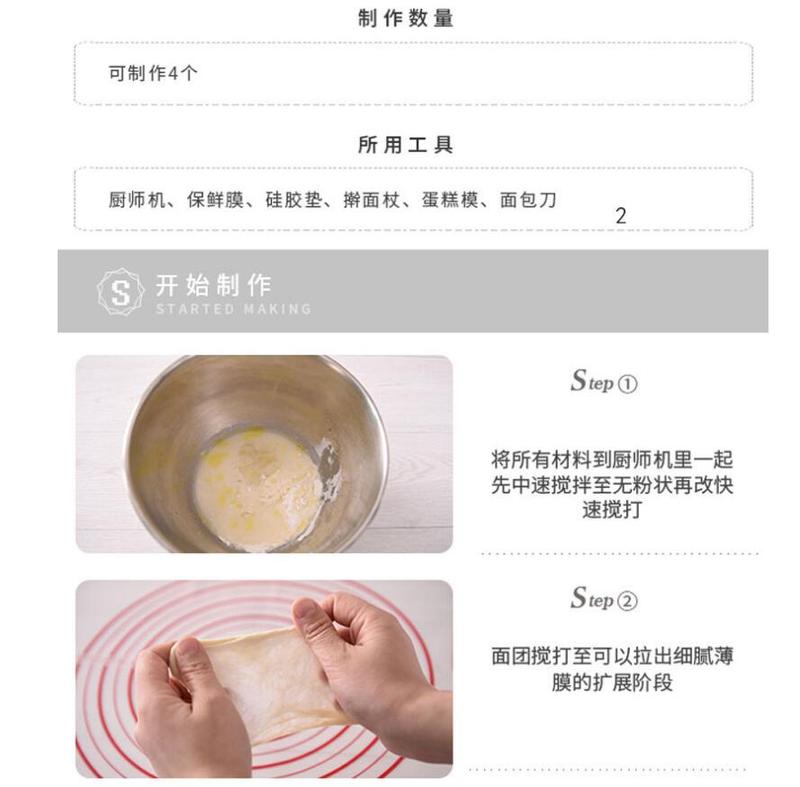 制作数量

可制作4个

所用工具

厨师机、保鲜膜、硅胶垫、擀面杖、蛋糕模、面包刀

2

S 开始制作
STARTED MAKING

Step ①

将所有材料到厨师机里一起先中速搅拌至无粉状再改快速搅打

Step ②

面团搅打至可以拉出细腻薄膜的扩展阶段