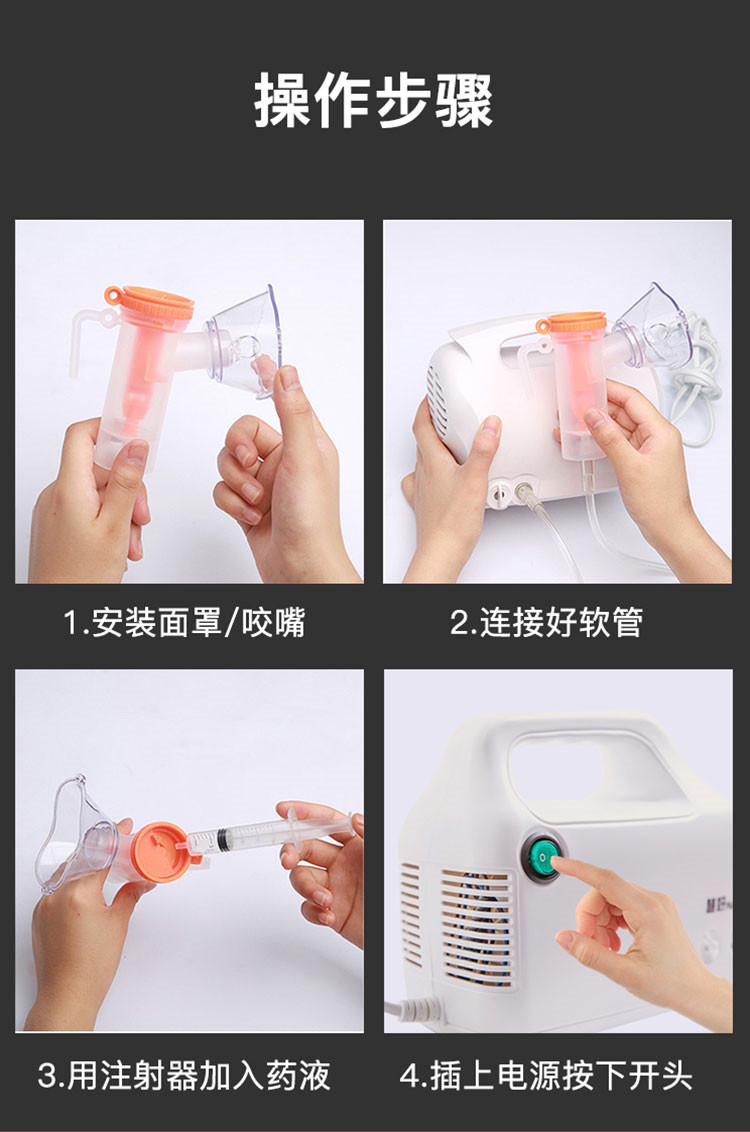 操作步骤

1.安装面罩/咬嘴

2.连接好软管

3.用注射器加入药液

4.插上电源按下开头