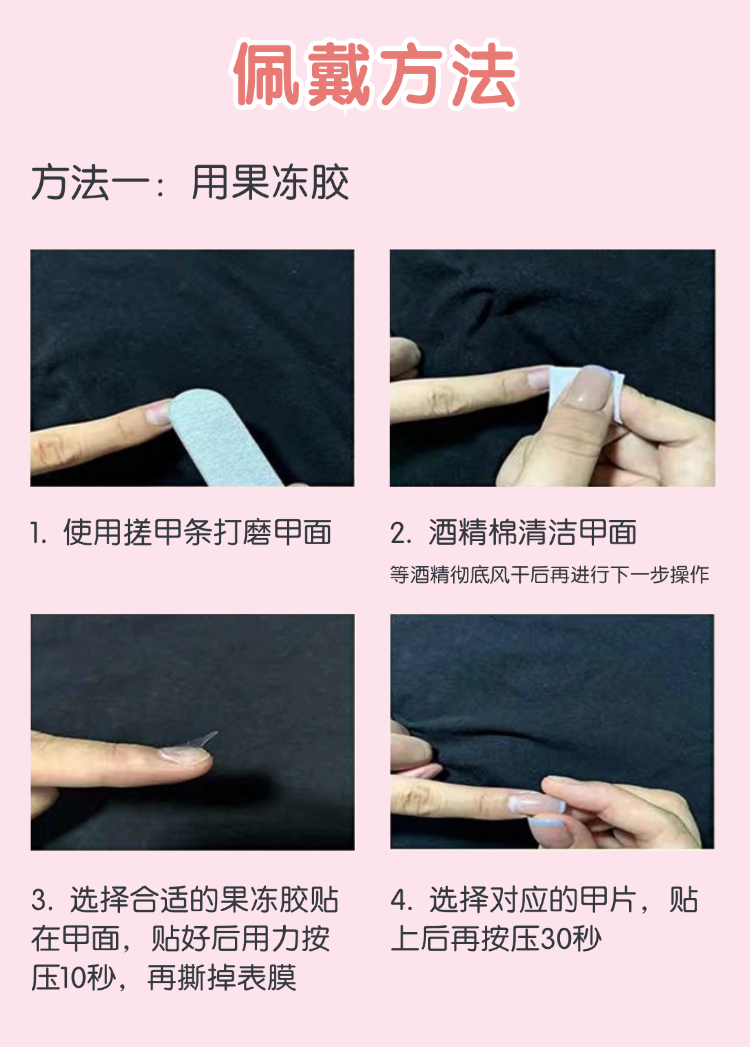 佩戴方法

方法一：用果冻胶

1. 使用搓甲条打磨甲面

2. 酒精棉清洁甲面

等酒精彻底风干后再进行下一步操作

3. 选择合适的果冻胶贴在甲面，贴好后用力按压10秒，再撕掉表膜

4. 选择对应的甲片，贴上后再按压30秒