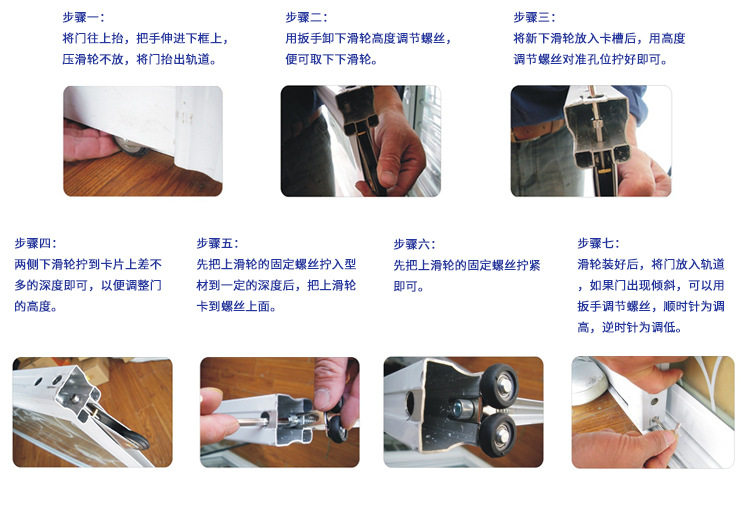 步骤一：
将门往上抬，把手伸进下框上，压滑轮不放，将门抬出轨道。

步骤二：
用扳手卸下滑轮高度调节螺丝，便可取下下滑轮。

步骤三：
将新下滑轮放入卡槽后，用高度调节螺丝对准孔位拧好即可。

步骤四：
两侧下滑轮拧到卡片上差不多的深度即可，以便调整门的高度。

步骤五：
先把上滑轮的固定螺丝拧入型材到一定的深度后，把上滑轮卡到螺丝上面。

步骤六：
先把上滑轮的固定螺丝拧紧即可。

步骤七：
滑轮装好后，将门放入轨道，如果门出现倾斜，可以用扳手调节螺丝，顺时针为调高，逆时针为调低。