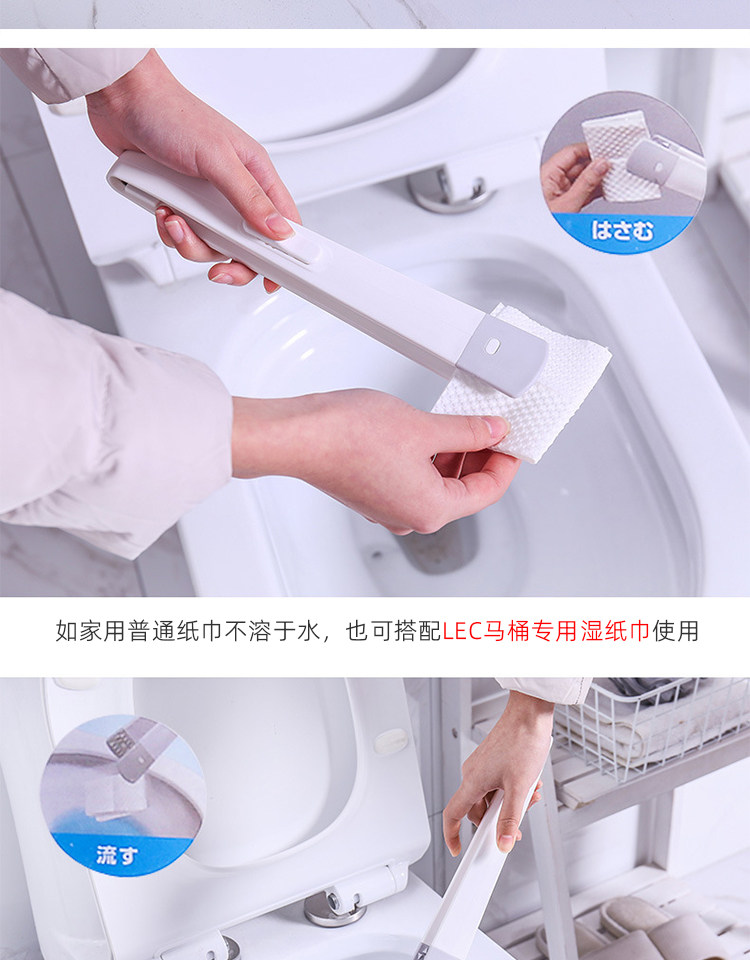 はさむ

如家用普通纸巾不溶于水，也可搭配LEC马桶专用湿纸巾使用

流す