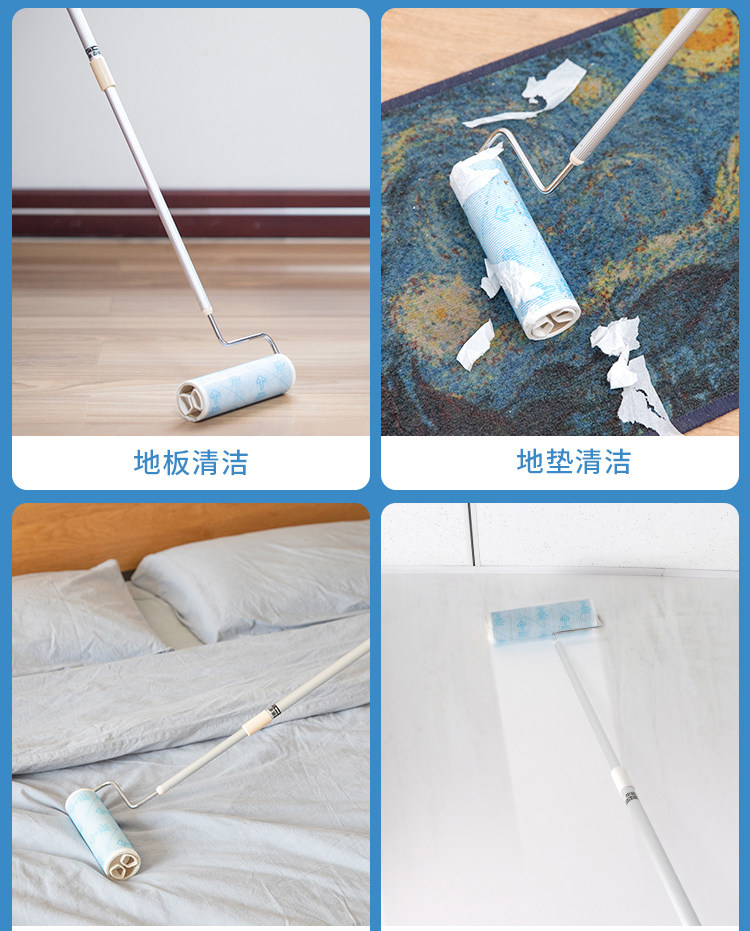 地板清洁

地垫清洁