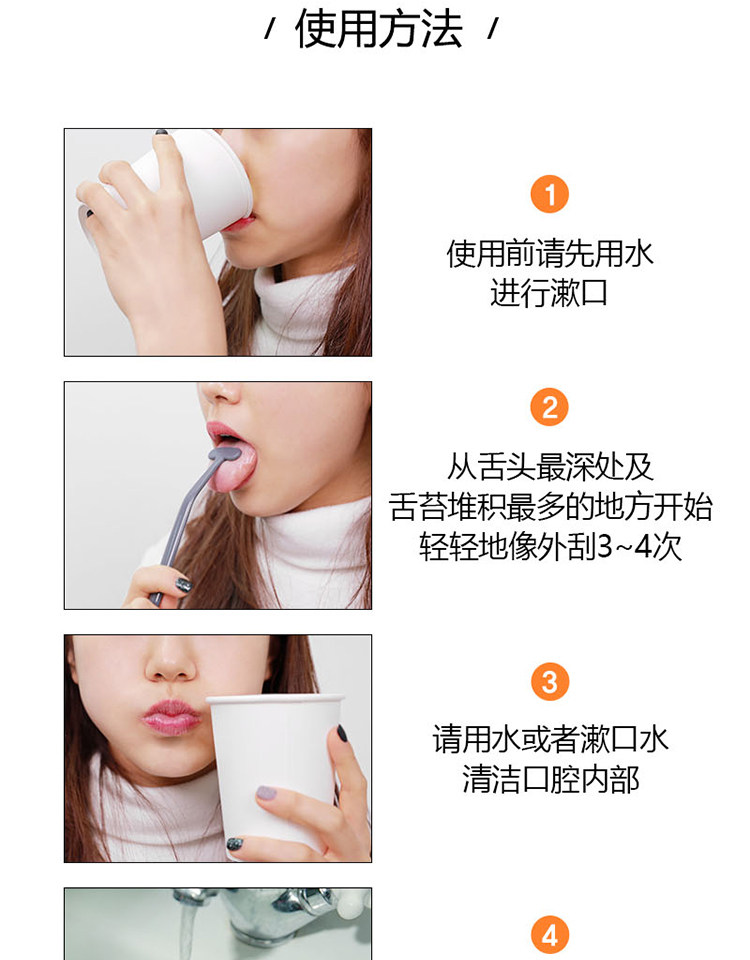 / 使用方法 /

1

使用前请先用水
进行漱口

2

从舌头最深处及
舌苔堆积最多的地方开始
轻轻地像外刮3~4次

3

请用水或者漱口水
清洁口腔内部

4