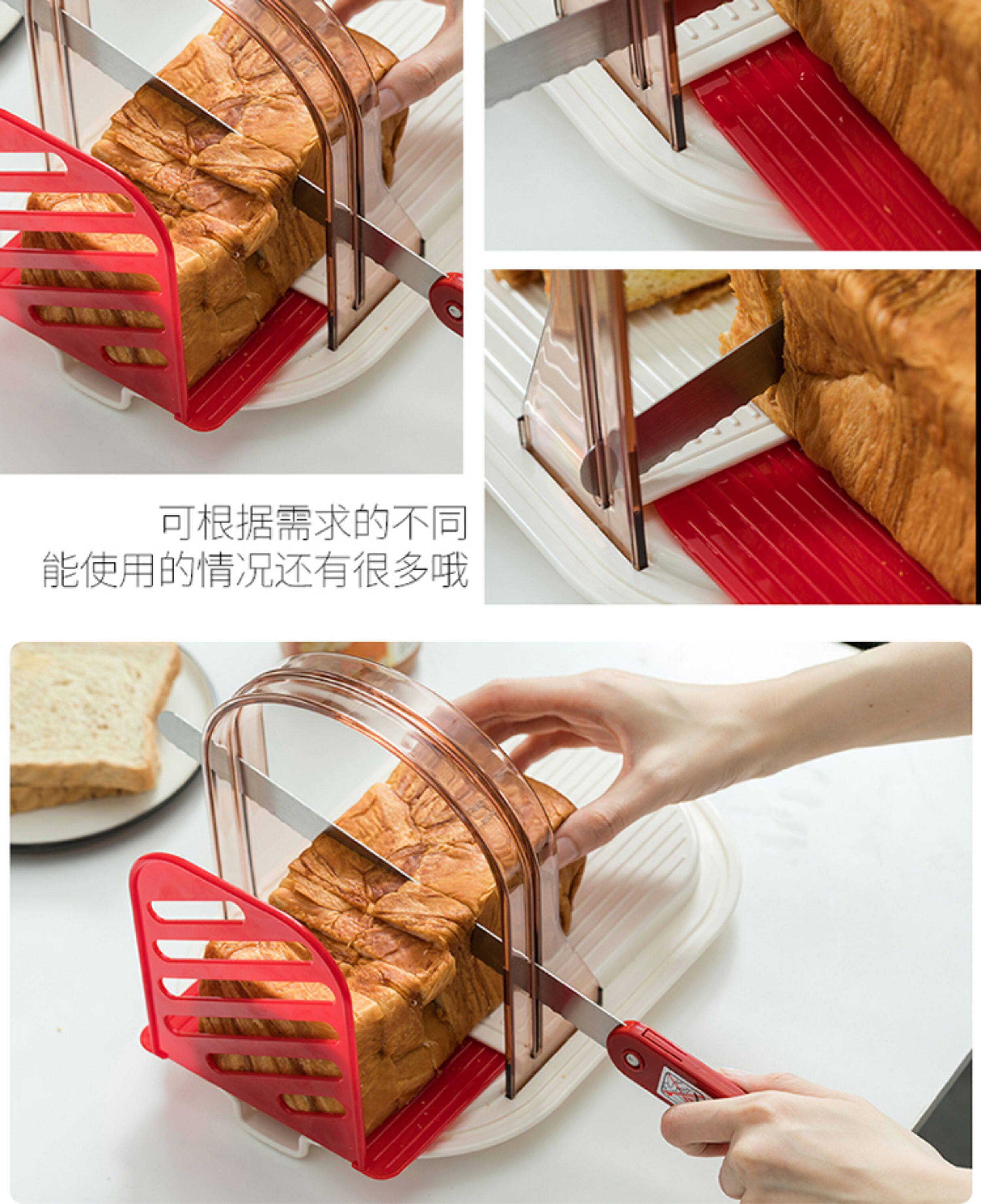 可根据需求的不同
能使用的情况还有很多哦