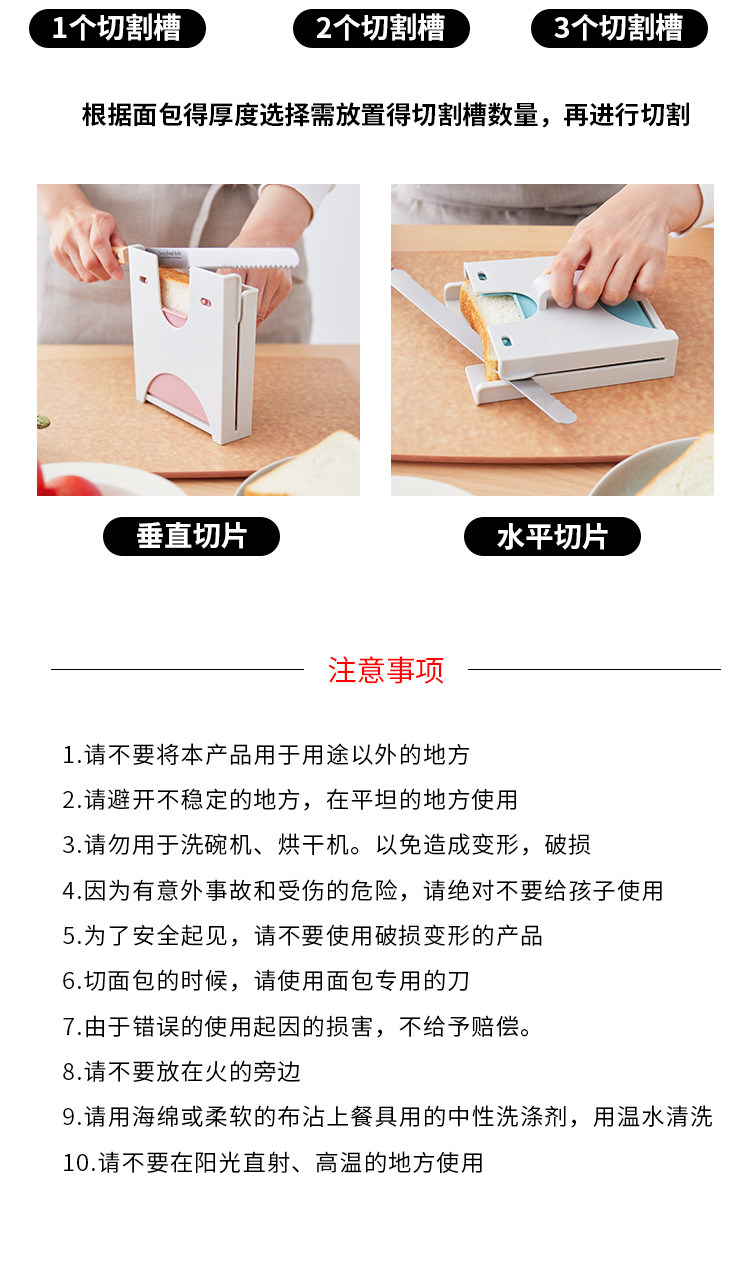 1个切割槽

2个切割槽

3个切割槽

根据面包得厚度选择需放置得切割槽数量，再进行切割

垂直切片

水平切片

注意事项

1.请不要将本产品用于用途以外的地方

2.请避开不稳定的地方，在平坦的地方使用

3.请勿用于洗碗机、烘干机。以免造成变形，破损

4.因为有意外事故和受伤的危险，请绝对不要给孩子使用

5.为了安全起见，请不要使用破损变形的产品

6.切面包的时候，请使用面包专用的刀

7.由于错误的使用起因的损害，不给予赔偿。

8.请不要放在火的旁边

9.请用海绵或柔软的布沾上餐具用的中性洗涤剂，用温水清洗

10.请不要在阳光直射、高温的地方使用