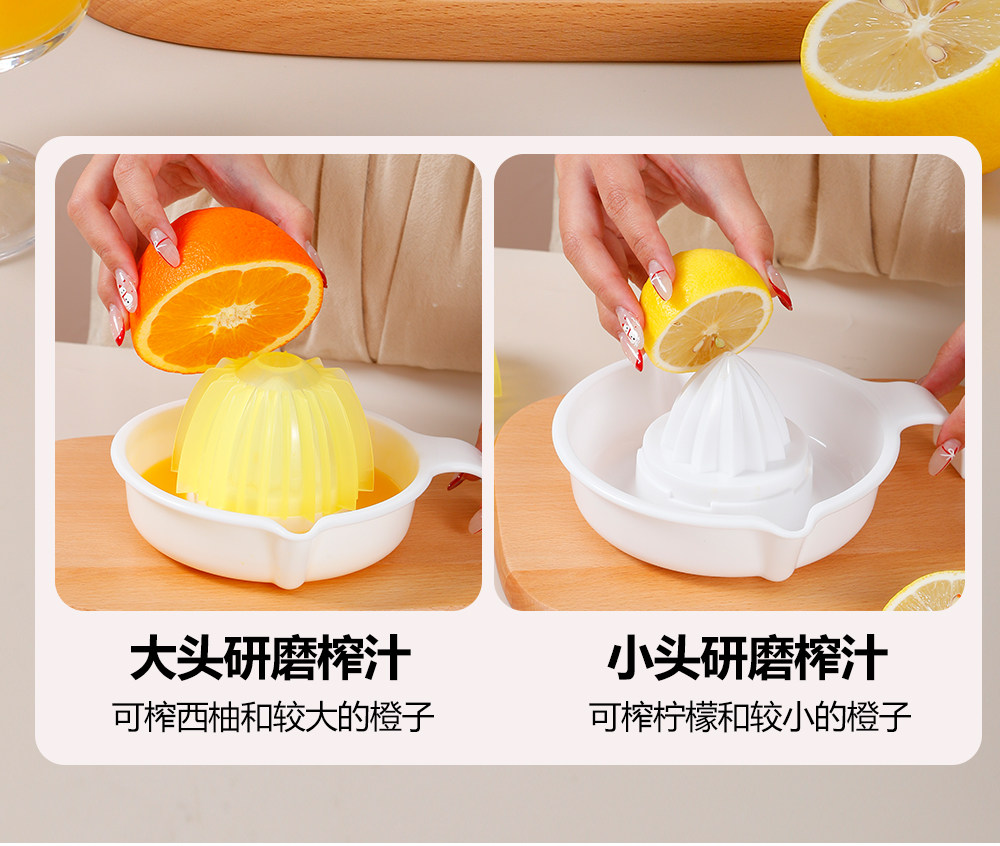 大头研磨榨汁
可榨西柚和较大的橙子

小头研磨榨汁
可榨柠檬和较小的橙子