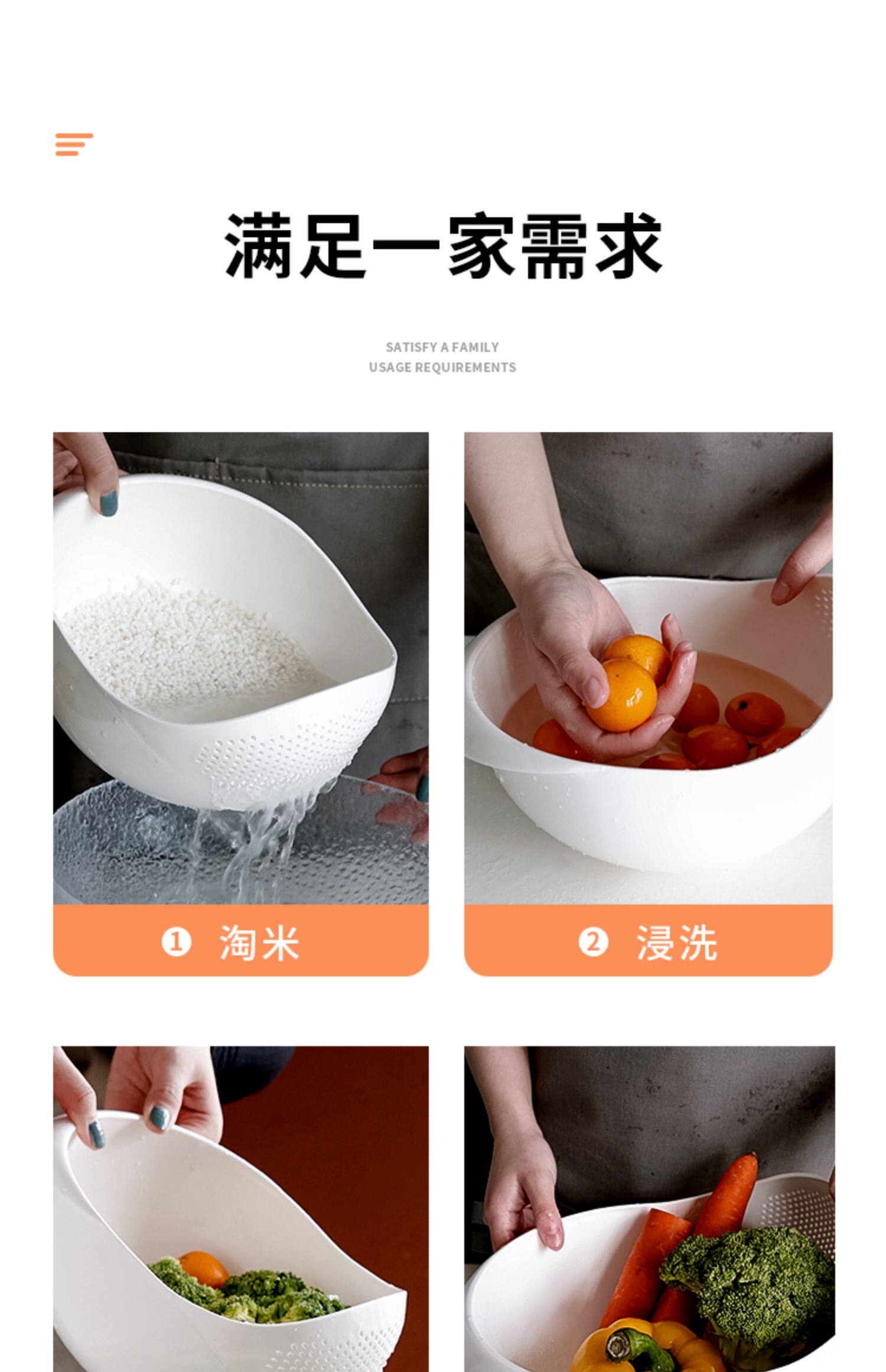 满足一家需求

SATISFY A FAMILY
USAGE REQUIREMENTS

❶ 淘米

❷ 浸洗