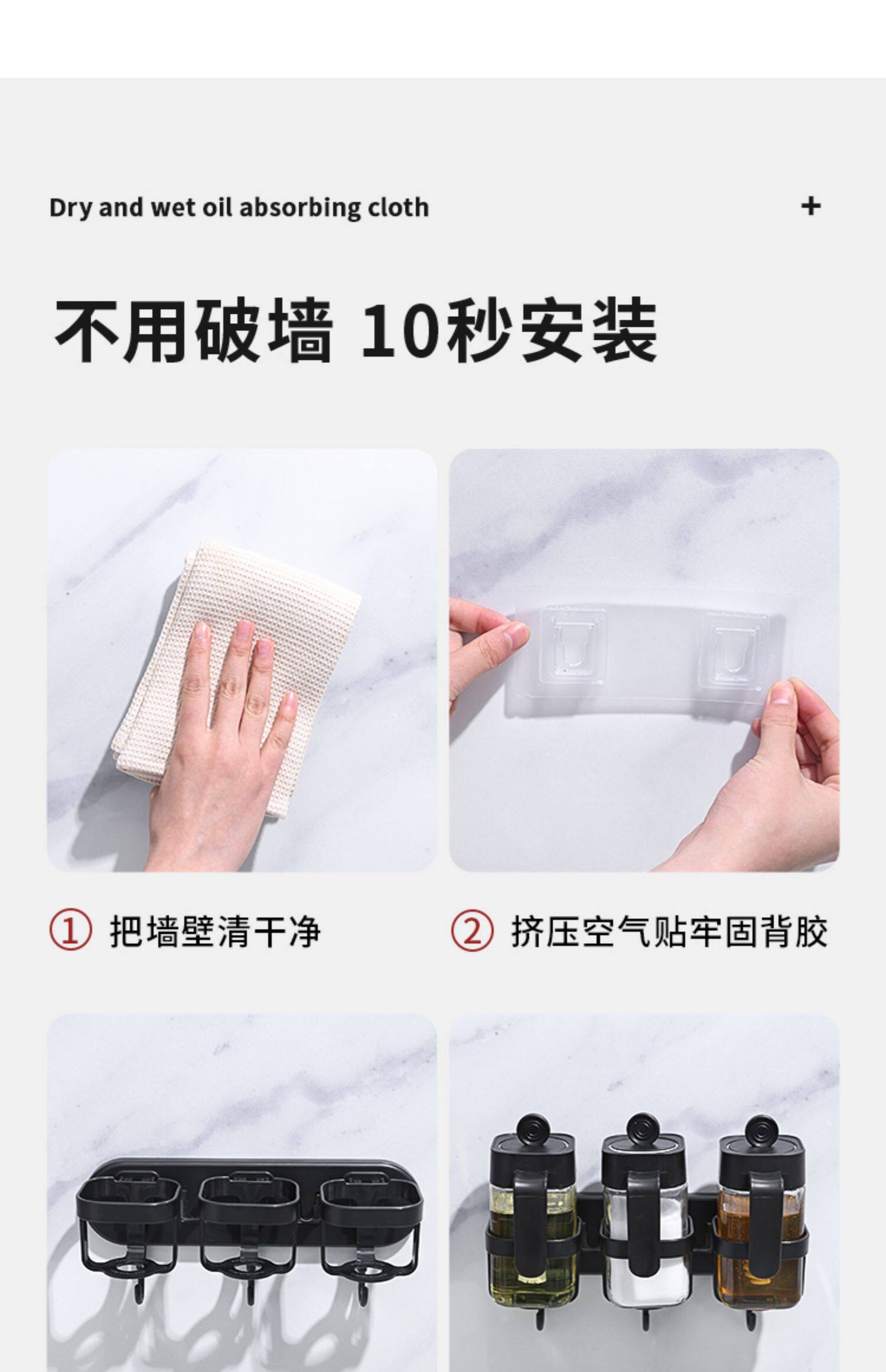 Dry and wet oil absorbing cloth

+

不用破墙 10秒安装

① 把墙壁清干净

② 挤压空气贴牢固背胶