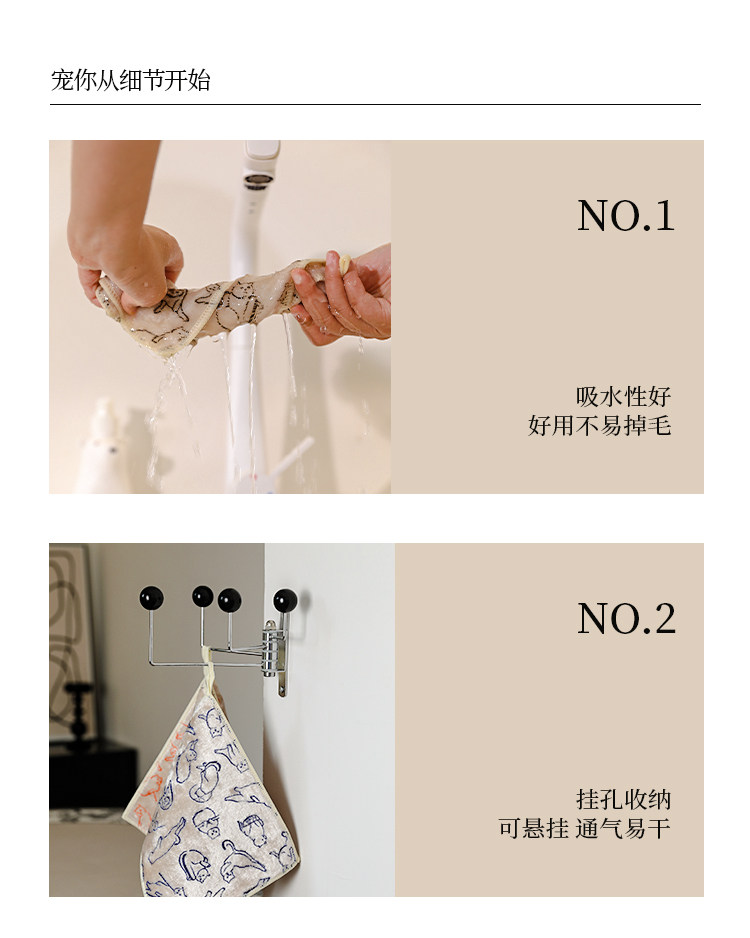 宠你从细节开始

NO.1

吸水性好
好用不易掉毛

NO.2

挂孔收纳
可悬挂 通气易干