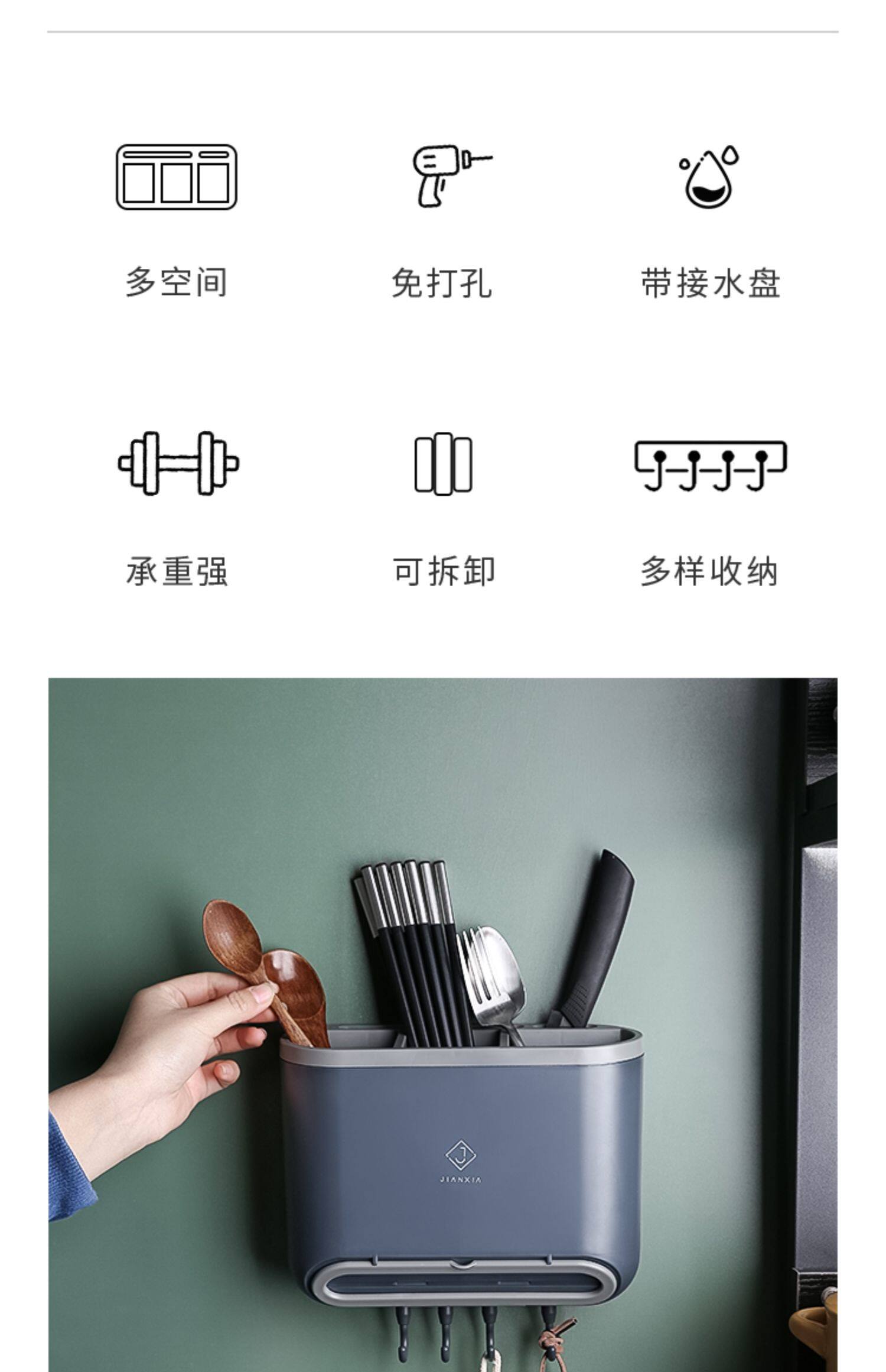 多空间

免打孔

带接水盘

承重强

可拆卸

多样收纳

J

JIANXIA