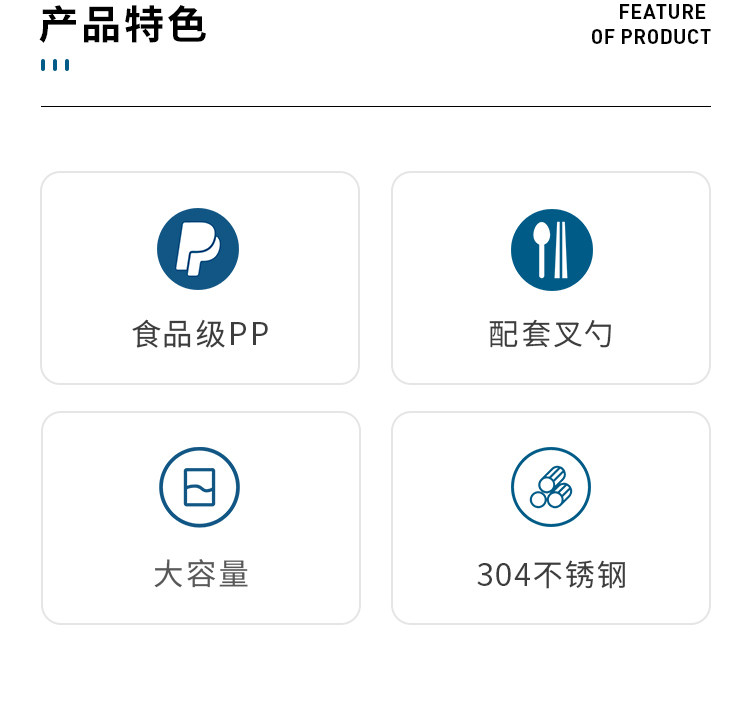 产品特色

FEATURE
OF PRODUCT

食品级PP

配套叉勺

大容量

304不锈钢