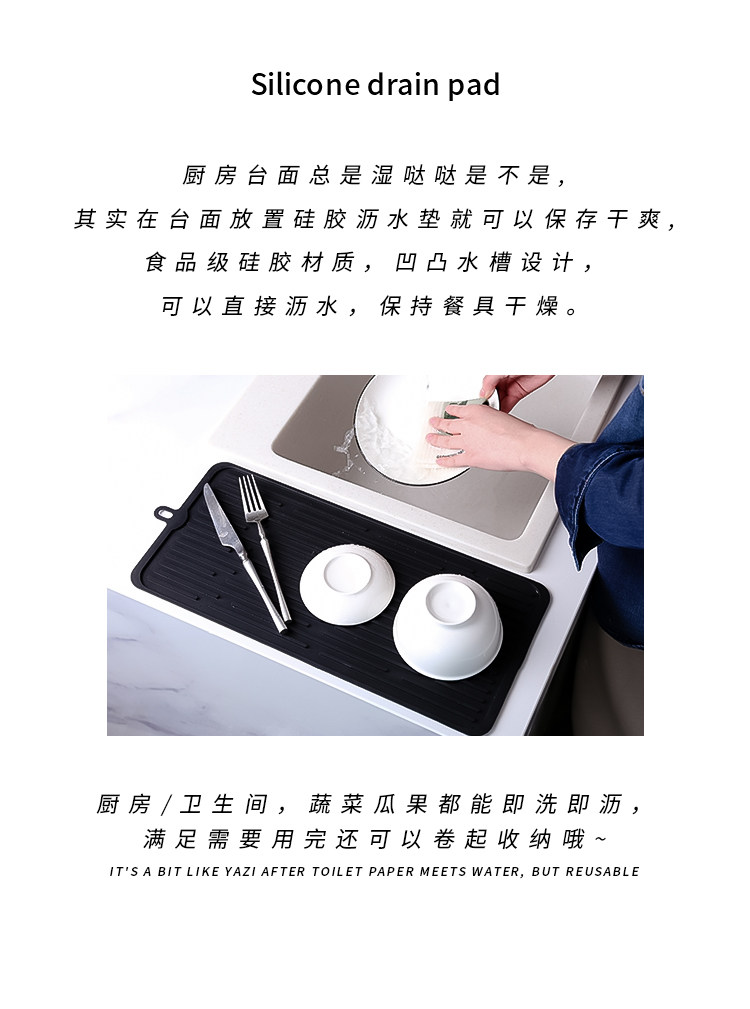 Silicone drain pad

厨房台面总是湿哒哒是不是，
其实在台面放置硅胶沥水垫就可以保存干爽，
食品级硅胶材质，凹凸水槽设计，
可以直接沥水，保持餐具干燥。

厨房/卫生间，蔬菜瓜果都能即洗即沥，
满足需要用完还可以卷起收纳哦~
IT'S A BIT LIKE YAZI AFTER TOILET PAPER MEETS WATER, BUT REUSABLE